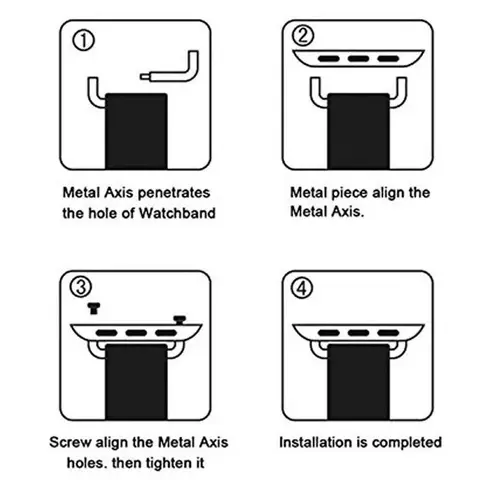 ①

Metal Axis penetrates the hole of Watchband

②

Metal piece align the Metal Axis.

③

Screw align the Metal Axis holes. then tighten it

④

Installation is completed