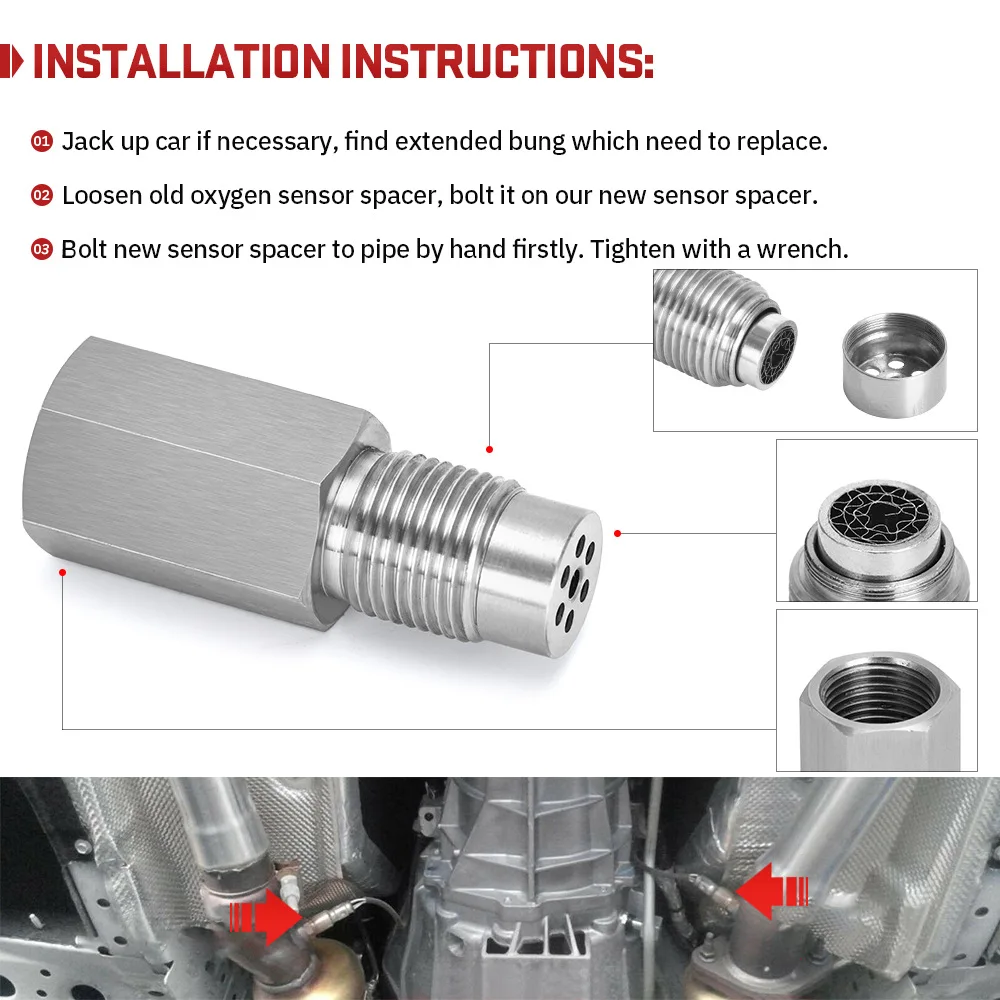 INSTALLATION INSTRUCTIONS:

01 Jack up car if necessary, find extended bung which need to replace.

02 Loosen old oxygen sensor spacer, bolt it on our new sensor spacer.

03 Bolt new sensor spacer to pipe by hand firstly. Tighten with a wrench.