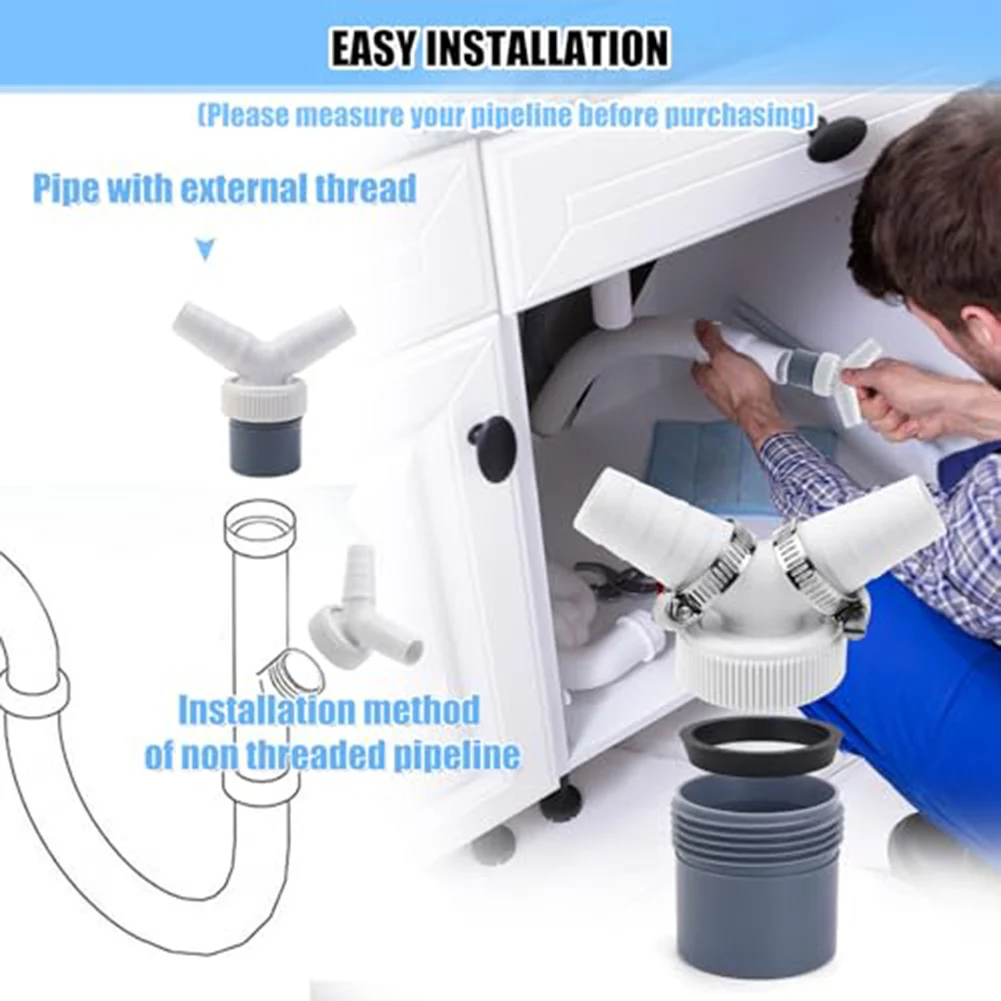 EASY INSTALLATION

(Please measure your pipeline before purchasing)

Pipe with external thread

Installation method of non threaded pipeline