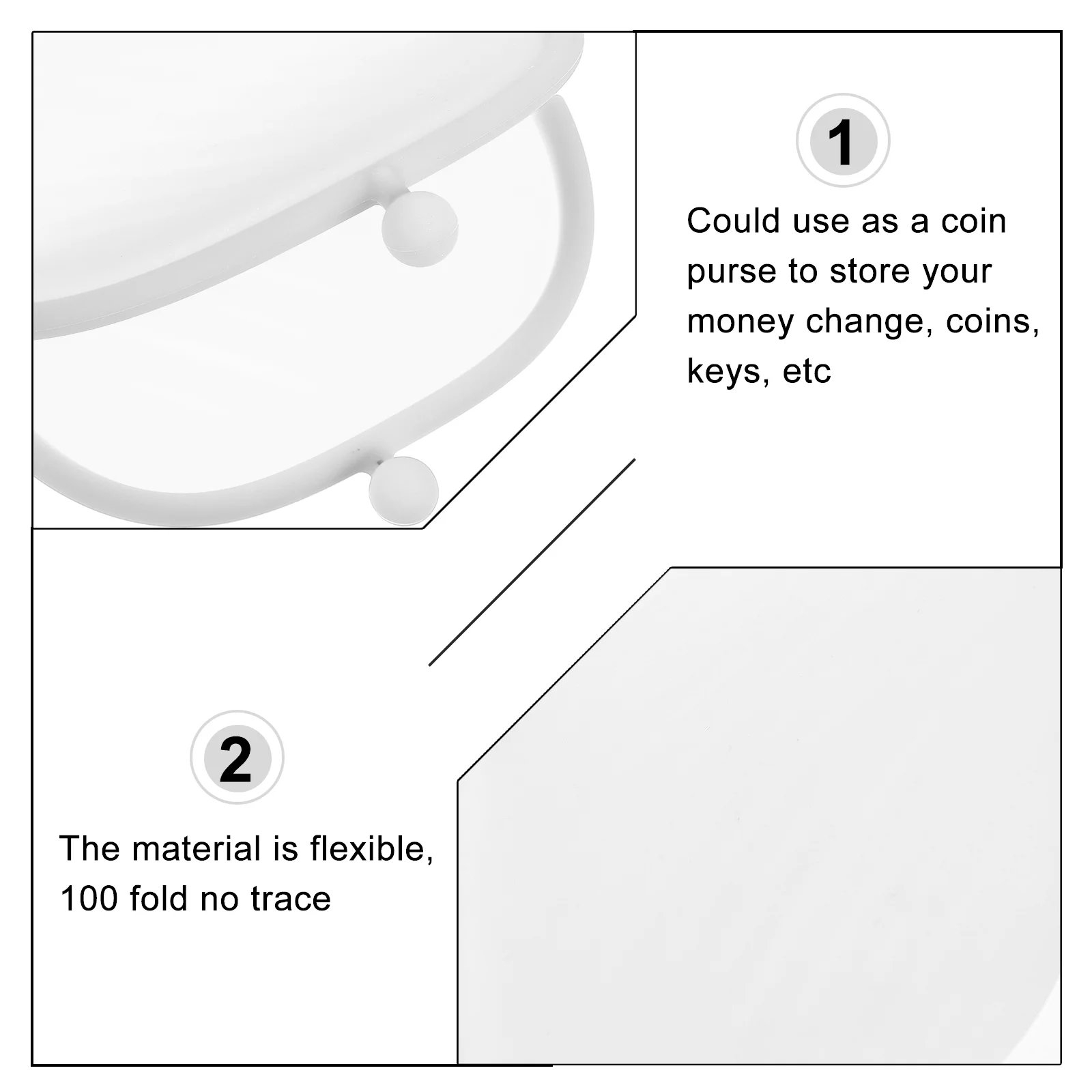 1

Could use as a coin purse to store your money change, coins, keys, etc

2

The material is flexible, 100 fold no trace