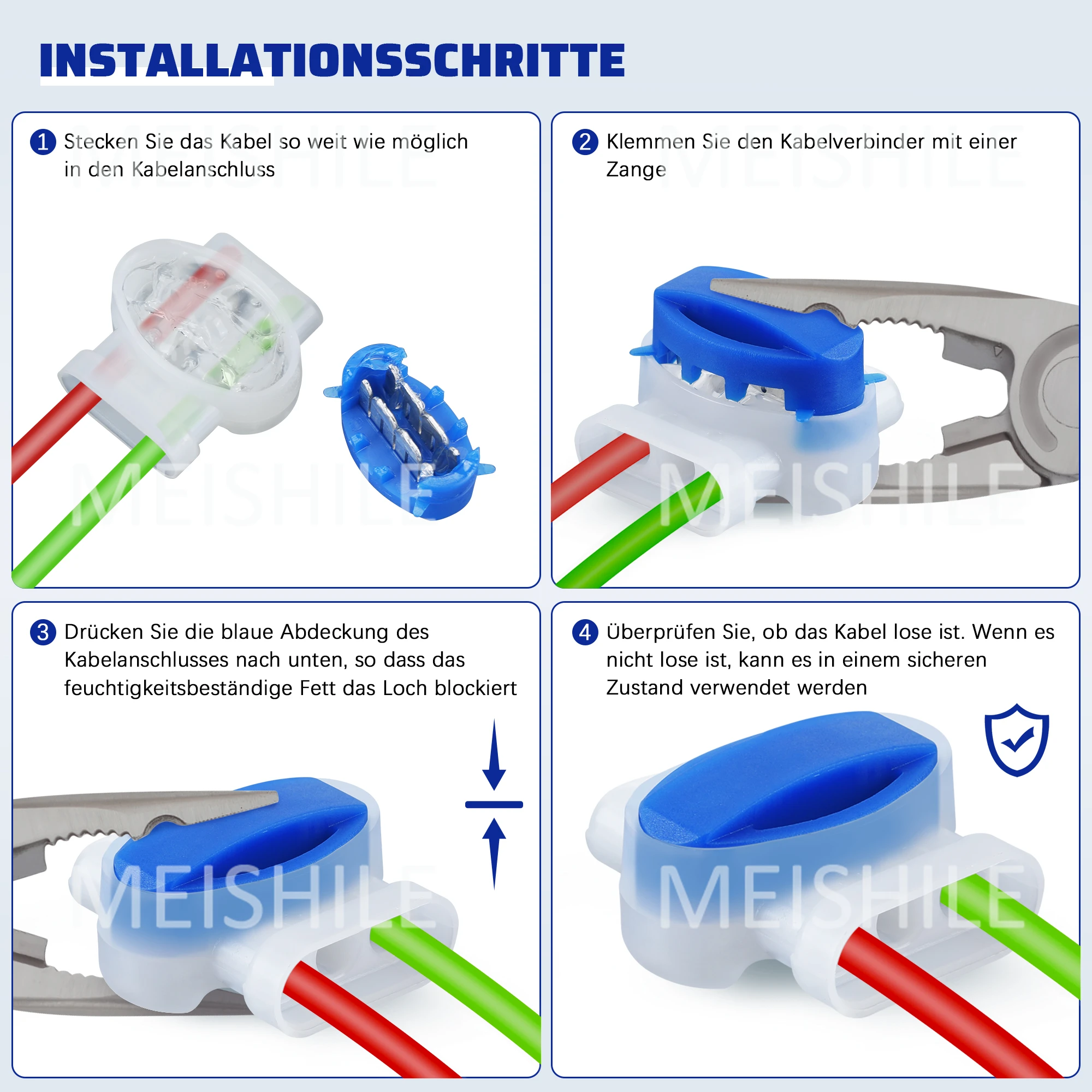 INSTALLATIONSSCHRITTE

1 Stecken Sie das Kabel so weit wie möglich in den Kabelanschluss

MEISHILE

MEISHILE

2 Klemmen Sie den Kabelverbinder mit einer Zange

MEISHILE

MEISHILE

3 Drücken Sie die blaue Abdeckung des Kabelanschlusses nach unten, so dass das feuchtigkeitsbeständige Fett das Loch blockiert

MEISHILE

4 Überprüfen Sie, ob das Kabel lose ist. Wenn es nicht lose ist, kann es in einem sicheren Zustand verwendet werden

MEISHILE