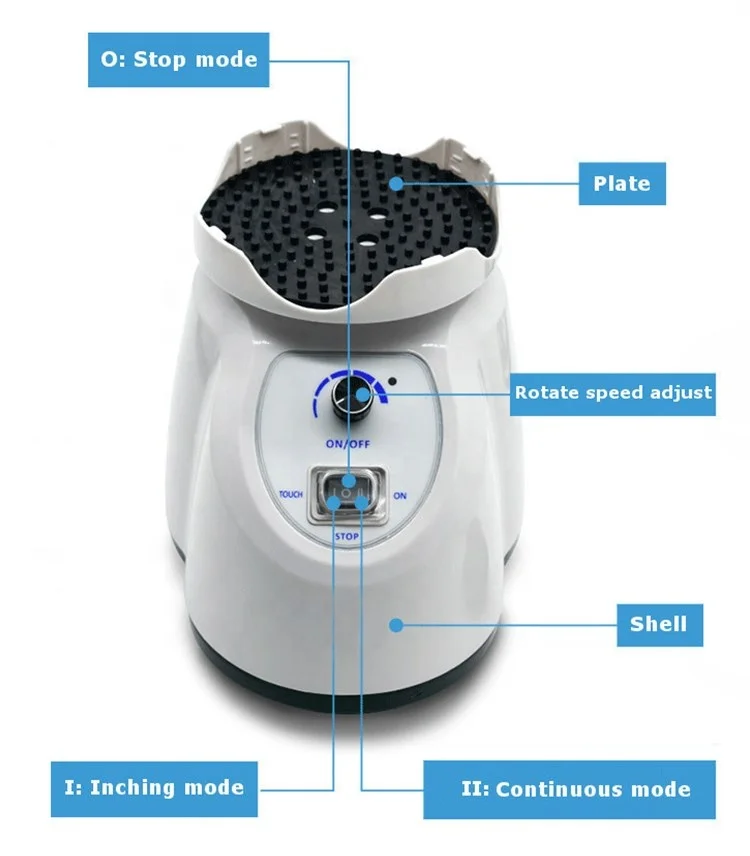 O: Stop mode

Plate

Rotate speed adjust

ON/OFF

TOUCH

ON

STOP

Shell

I: Inching mode

II: Continuous mode