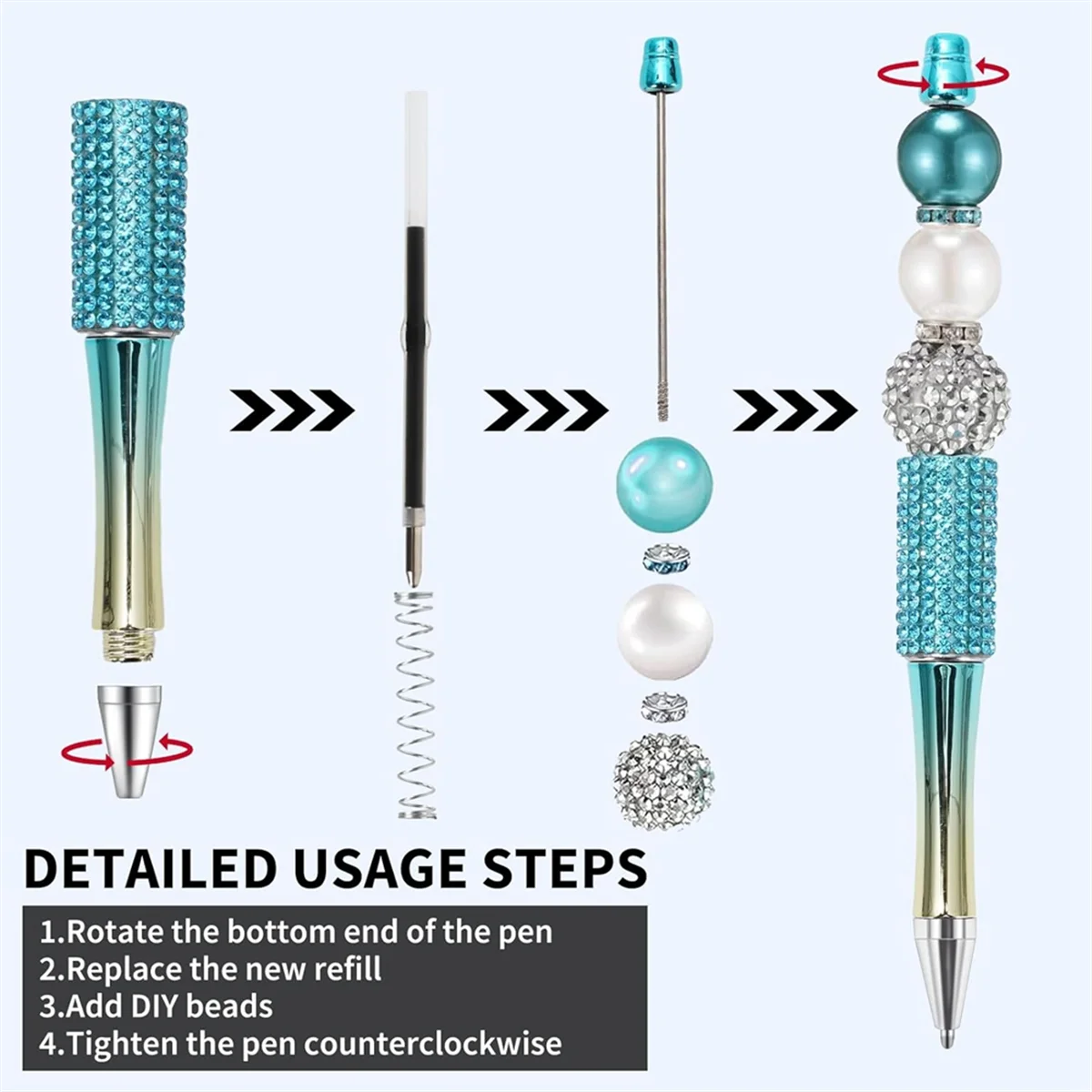 DETAILED USAGE STEPS

1.Rotate the bottom end of the pen
2.Replace the new refill
3.Add DIY beads
4.Tighten the pen counterclockwise