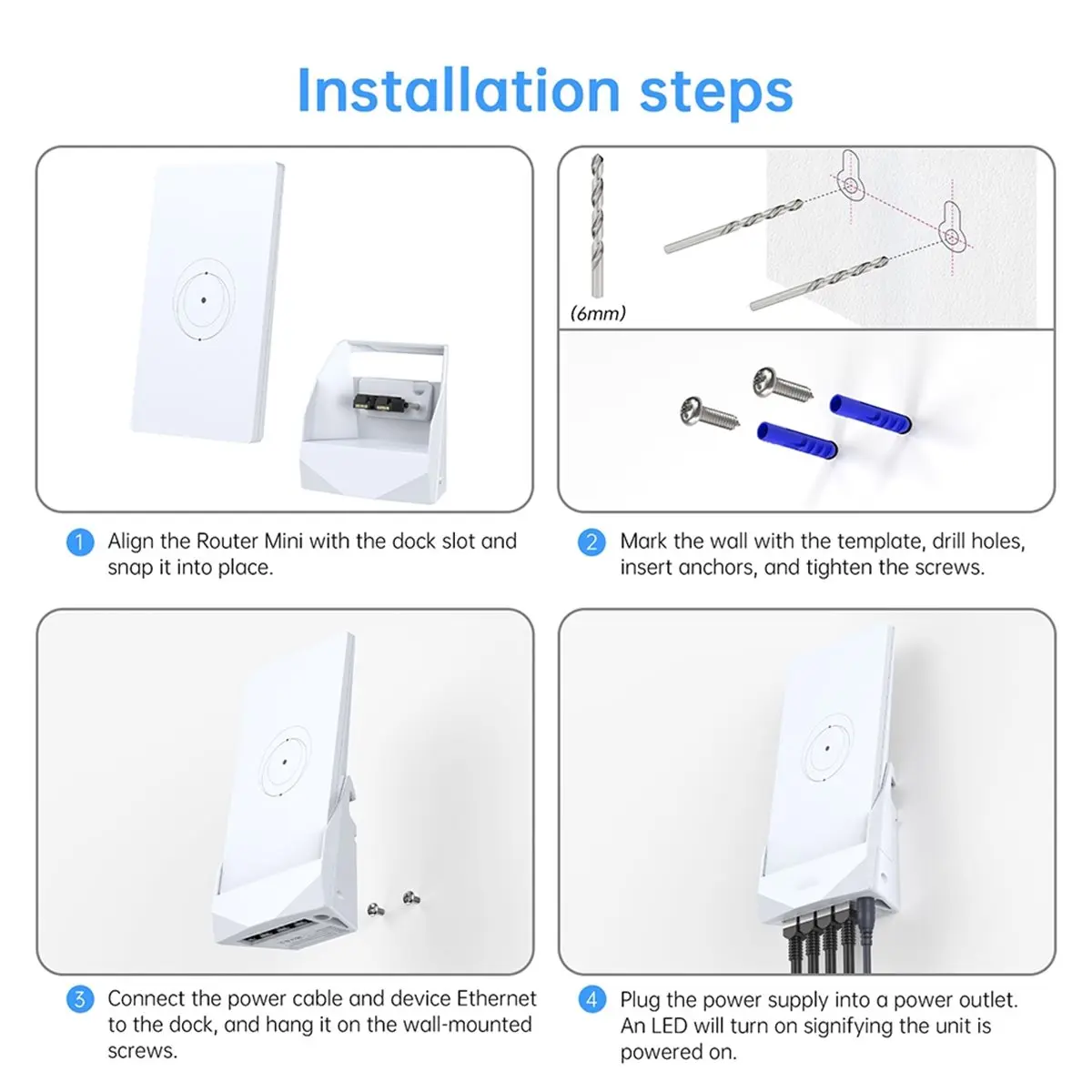 Installation steps

(6mm)

1 Align the Router Mini with the dock slot and snap it into place.

2 Mark the wall with the template, drill holes, insert anchors, and tighten the screws.

3 Connect the power cable and device Ethernet to the dock, and hang it on the wall-mounted screws.

4 Plug the power supply into a power outlet. An LED will turn on signifying the unit is powered on.