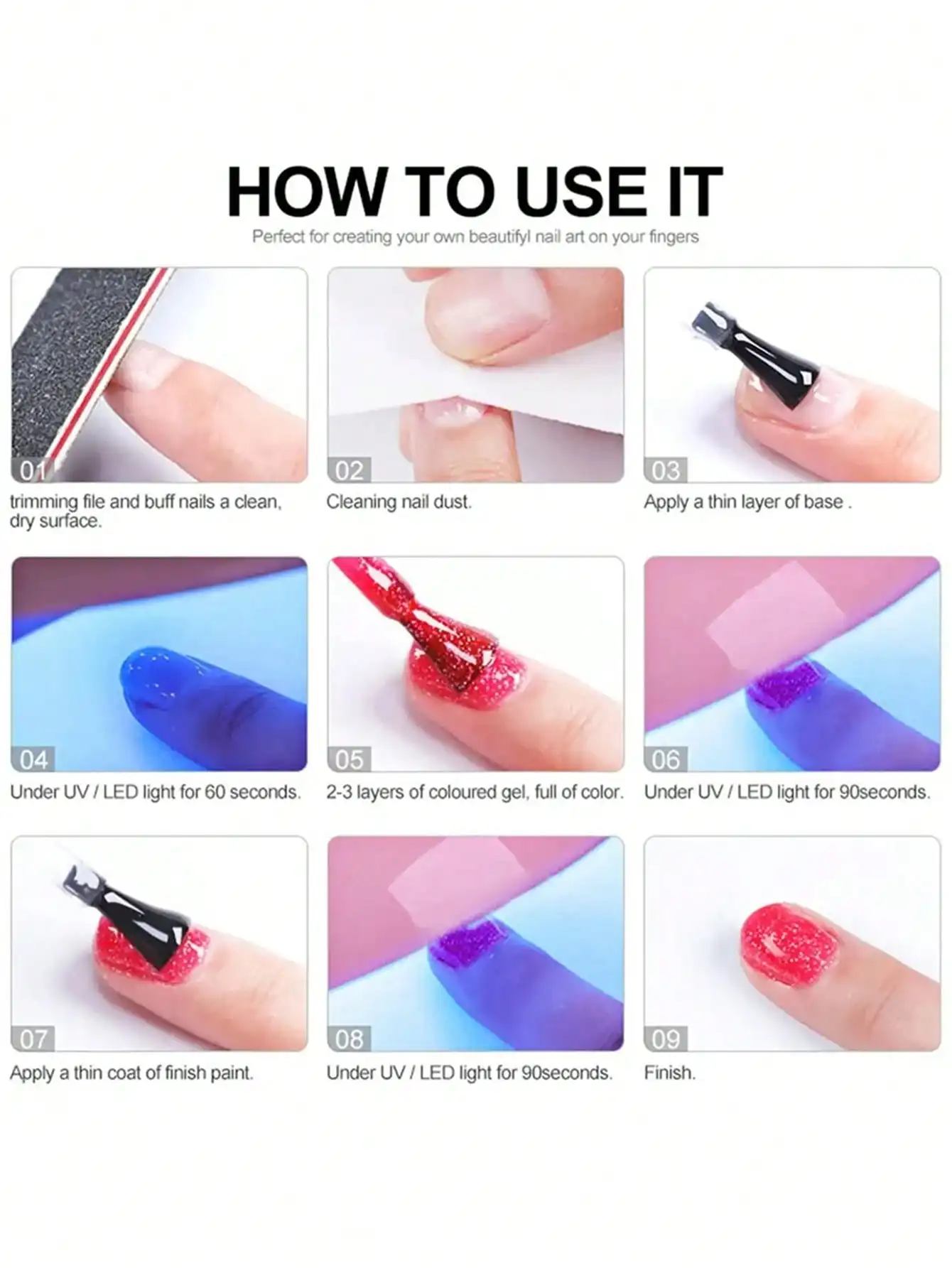 HOW TO USE IT

Perfect for creating your own beautifyl nail art on your fingers

01
trimming file and buff nails a clean, dry surface.

02
Cleaning nail dust.

03
Apply a thin layer of base .

04
Under UV / LED light for 60 seconds.

05
2-3 layers of coloured gel, full of color.

06
Under UV / LED light for 90seconds.

07
Apply a thin coat of finish paint.

08
Under UV / LED light for 90seconds.

09
Finish.