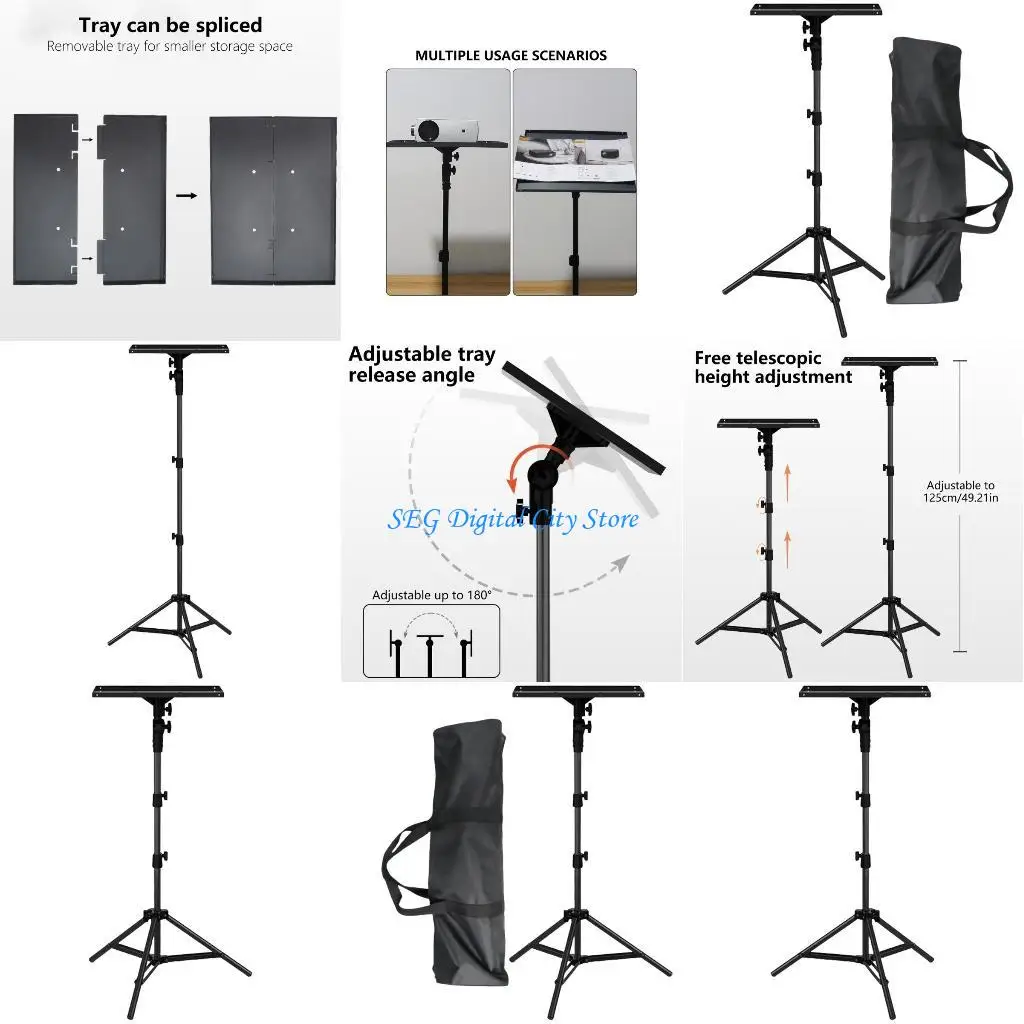 Tray can be spliced
Removable tray for smaller storage space

MULTIPLE USAGE SCENARIOS

Adjustable tray release angle

SEG Digital City Store

Adjustable up to 180°

Free telescopic height adjustment

Adjustable to 125cm/49.21in