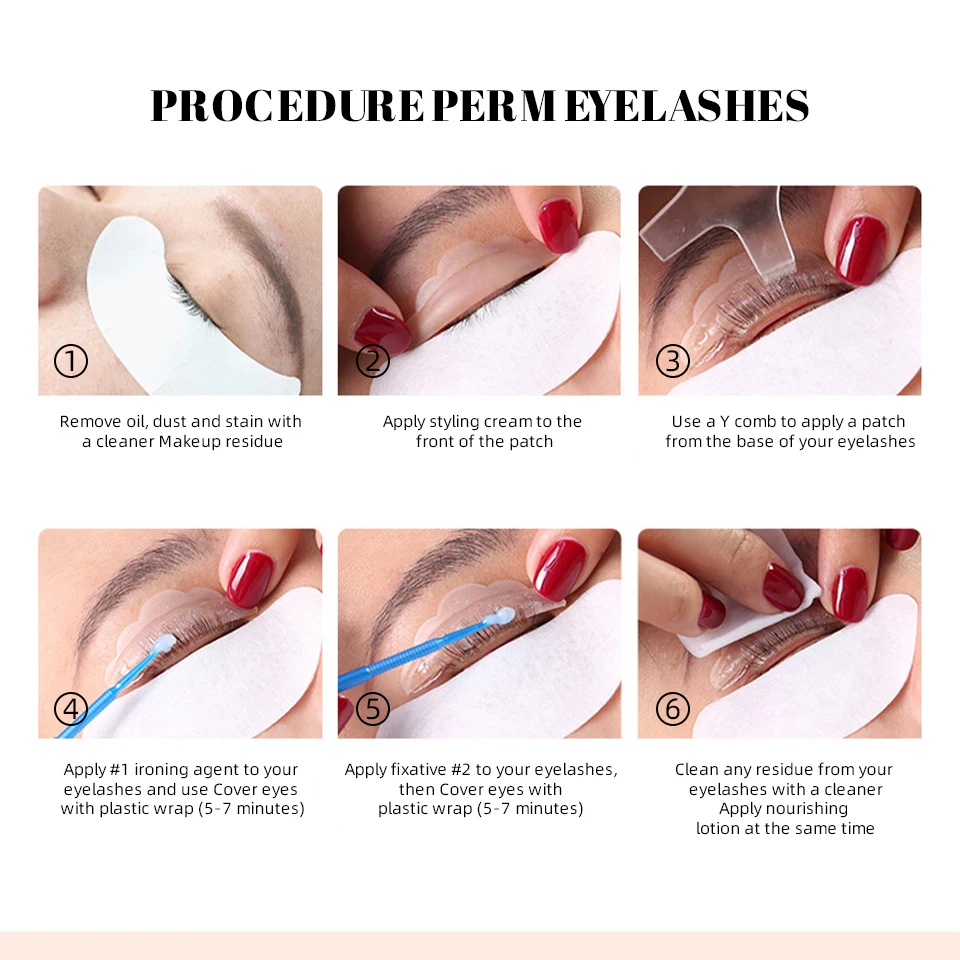 PROCEDURE PERM EYELASHES

①

Remove oil, dust and stain with a cleaner Makeup residue

②

Apply styling cream to the front of the patch

③

Use a Y comb to apply a patch from the base of your eyelashes

④

Apply #1 ironing agent to your eyelashes and use Cover eyes with plastic wrap (5-7 minutes)

⑤

Apply fixative #2 to your eyelashes, then Cover eyes with plastic wrap (5-7 minutes)

⑥

Clean any residue from your eyelashes with a cleaner Apply nourishing lotion at the same time