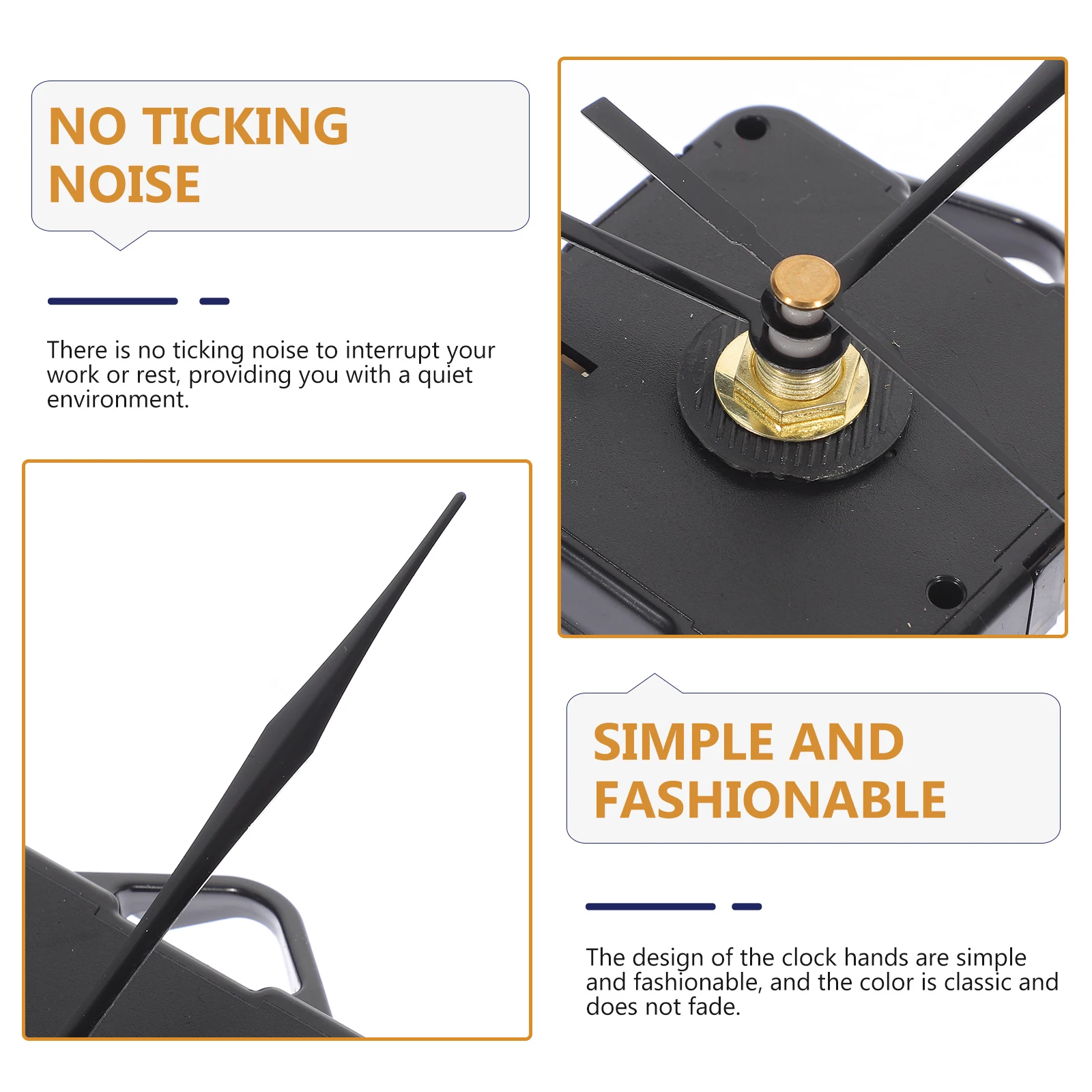 NO TICKING NOISE

There is no ticking noise to interrupt your work or rest, providing you with a quiet environment.

SIMPLE AND FASHIONABLE

The design of the clock hands are simple and fashionable, and the color is classic and does not fade.