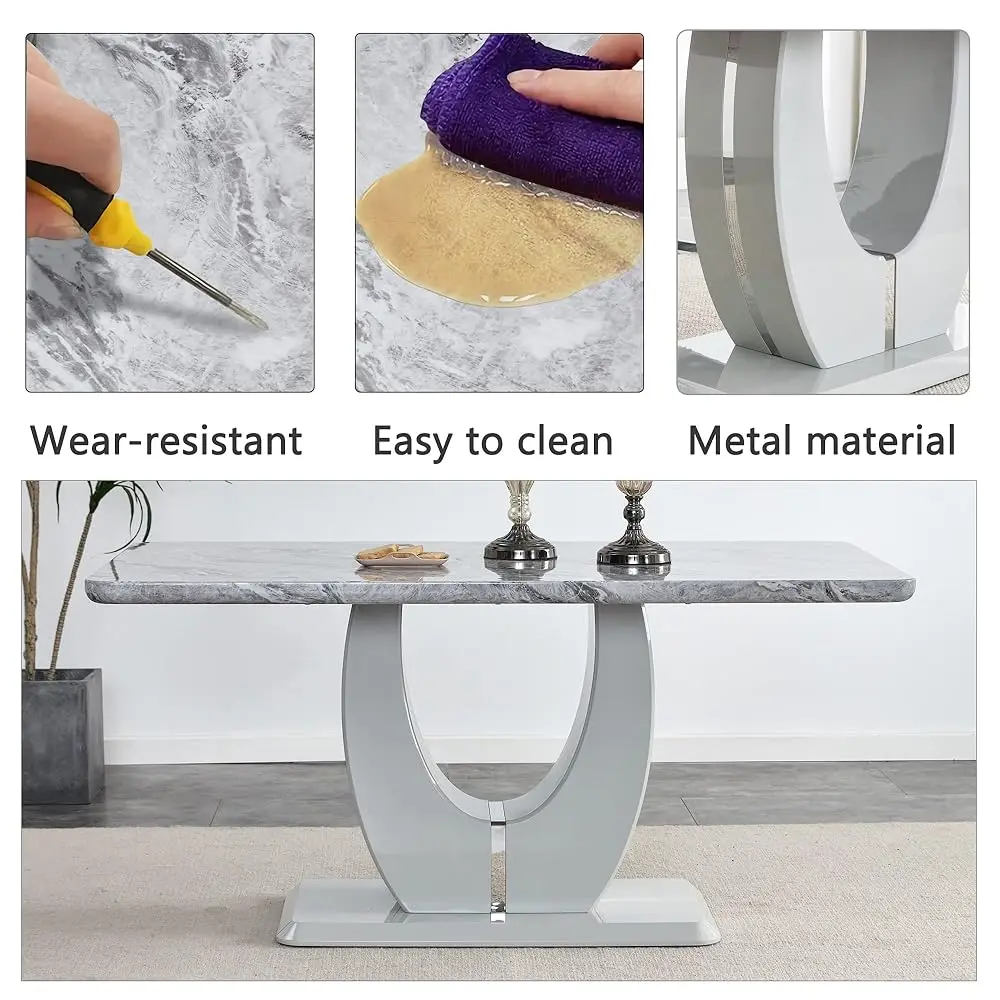 Wear-resistant

Easy to clean

Metal material