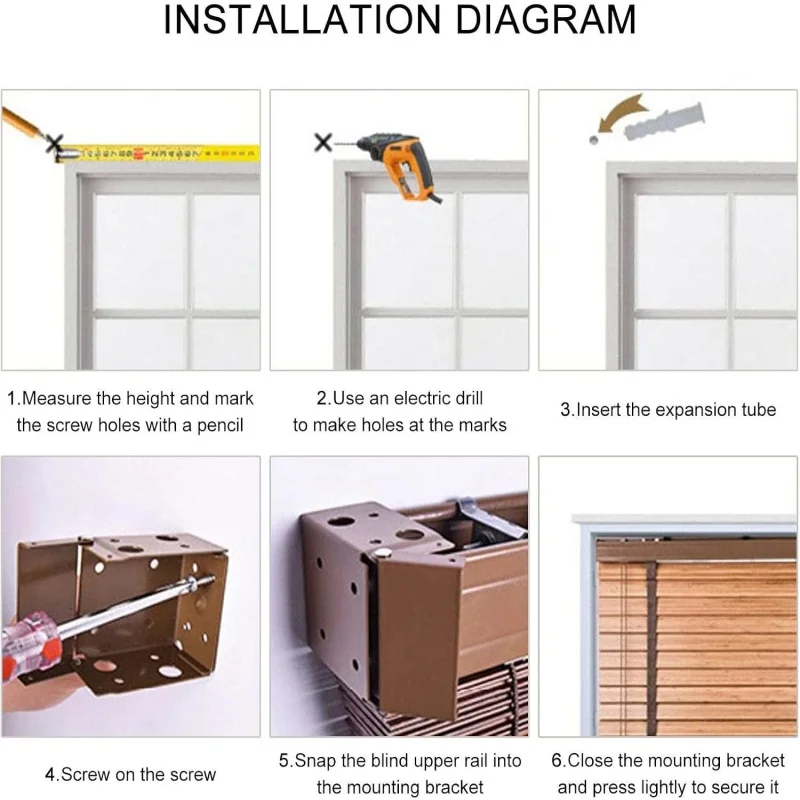 INSTALLATION DIAGRAM

1.Measure the height and mark the screw holes with a pencil

2.Use an electric drill to make holes at the marks

3.Insert the expansion tube

4.Screw on the screw

5.Snap the blind upper rail into the mounting bracket

6.Close the mounting bracket and press lightly to secure it