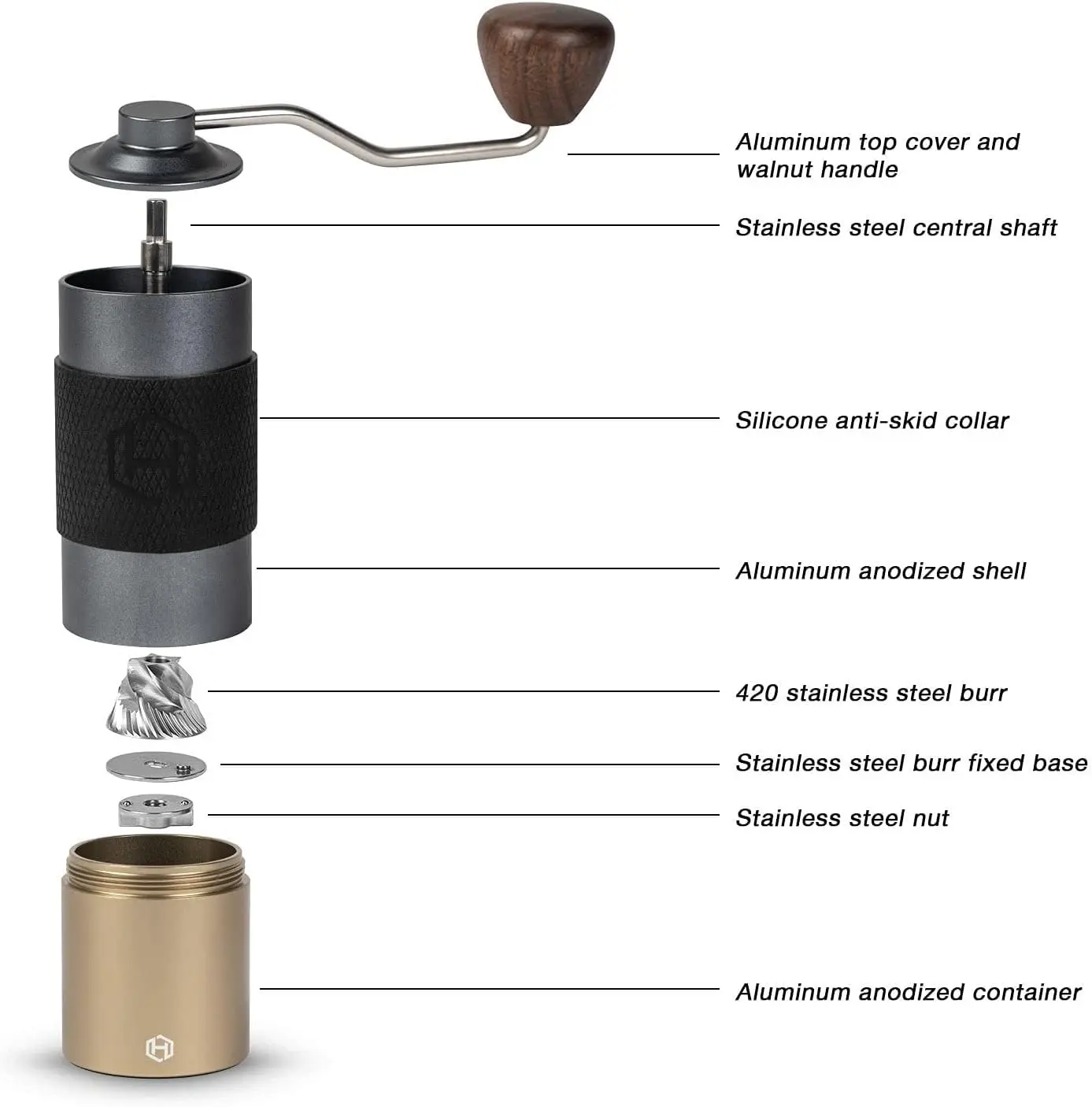 Aluminum top cover and walnut handle

Stainless steel central shaft

Silicone anti-skid collar

Aluminum anodized shell

420 stainless steel burr

Stainless steel burr fixed base

Stainless steel nut

Aluminum anodized container