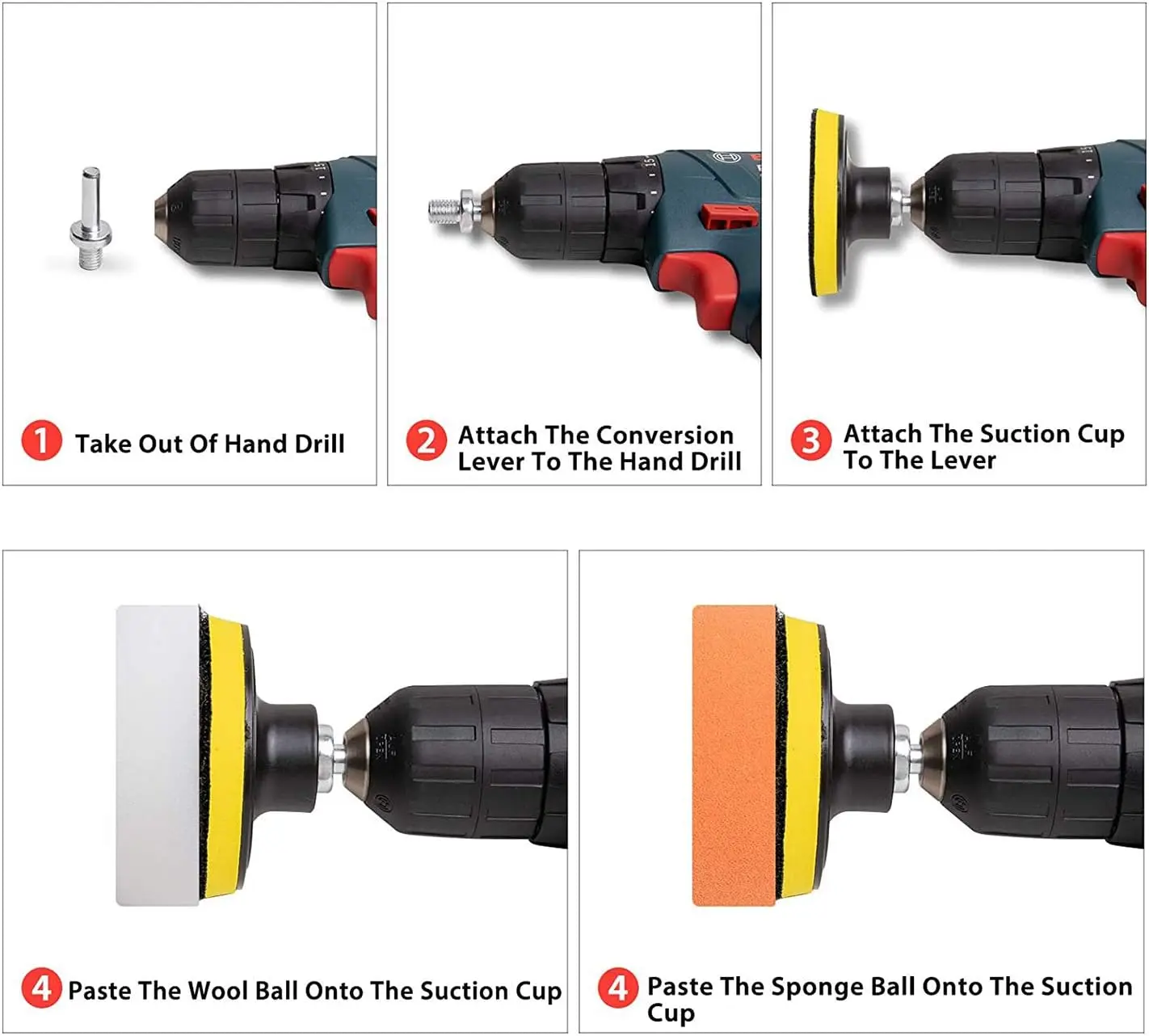 1 Take Out Of Hand Drill

2 Attach The Conversion Lever To The Hand Drill

3 Attach The Suction Cup To The Lever

4 Paste The Wool Ball Onto The Suction Cup

4 Paste The Sponge Ball Onto The Suction Cup