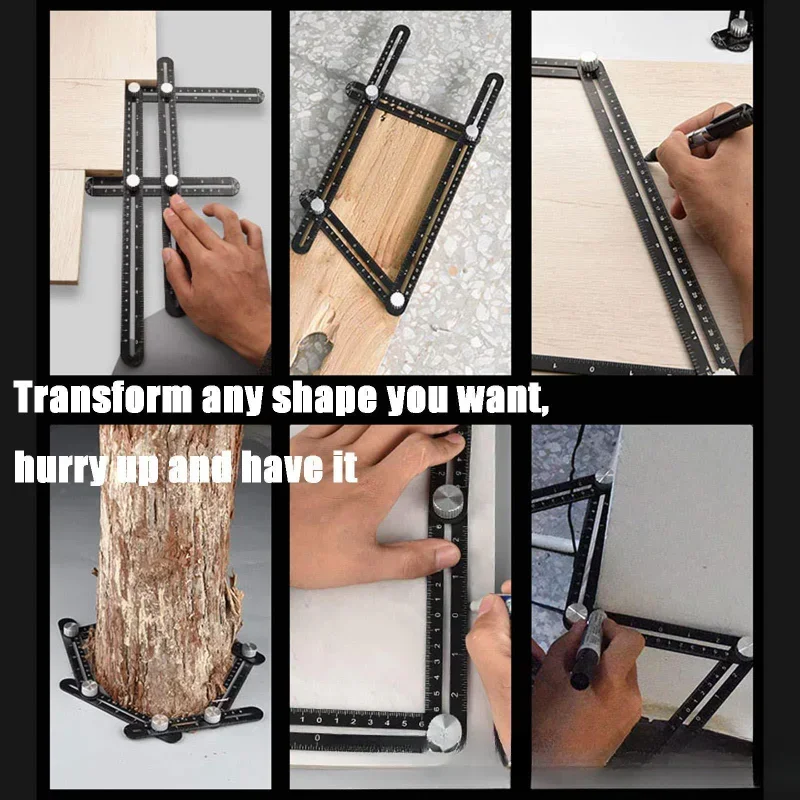 Transform any shape you want,

hurry up and have it