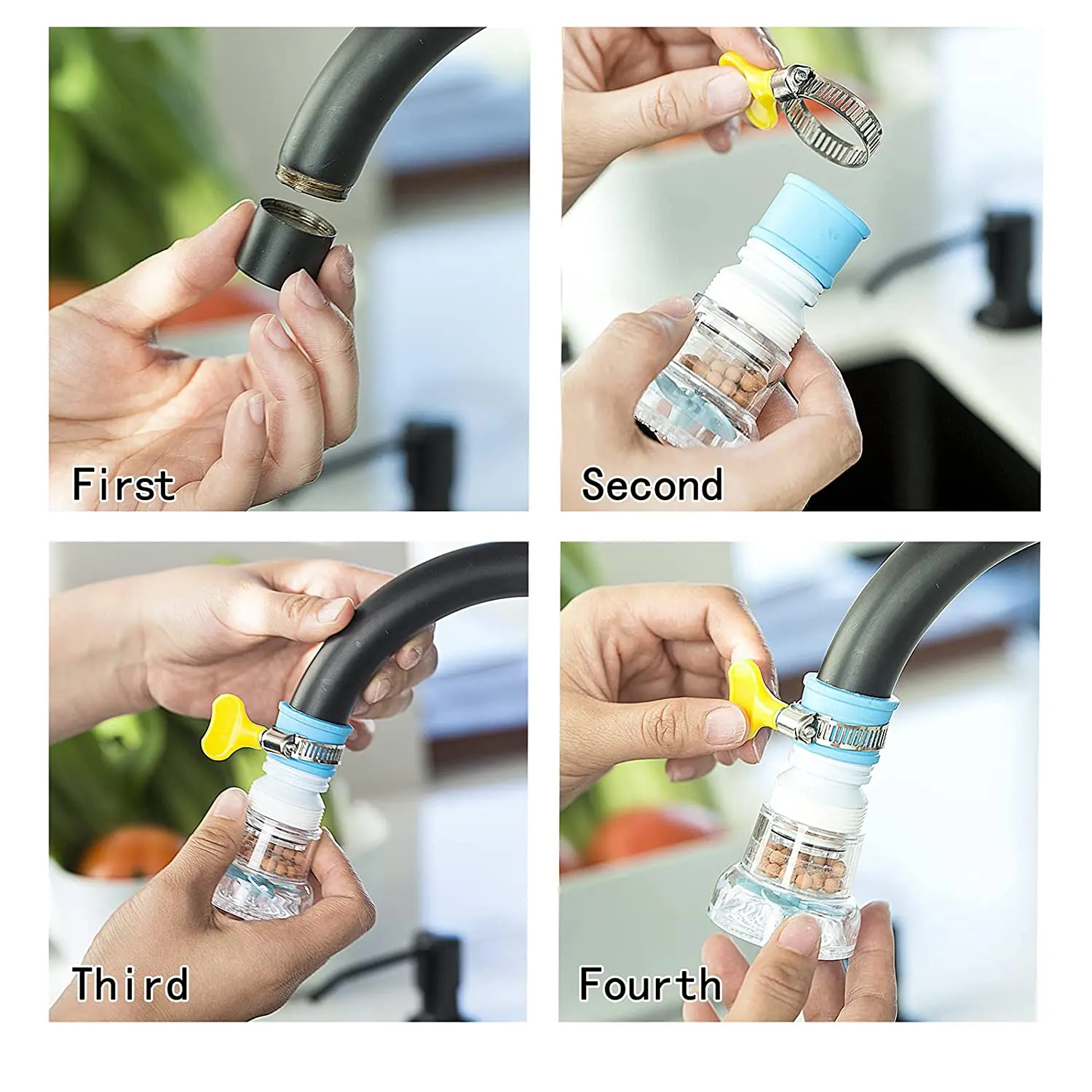 First

Second

Third

Fourth