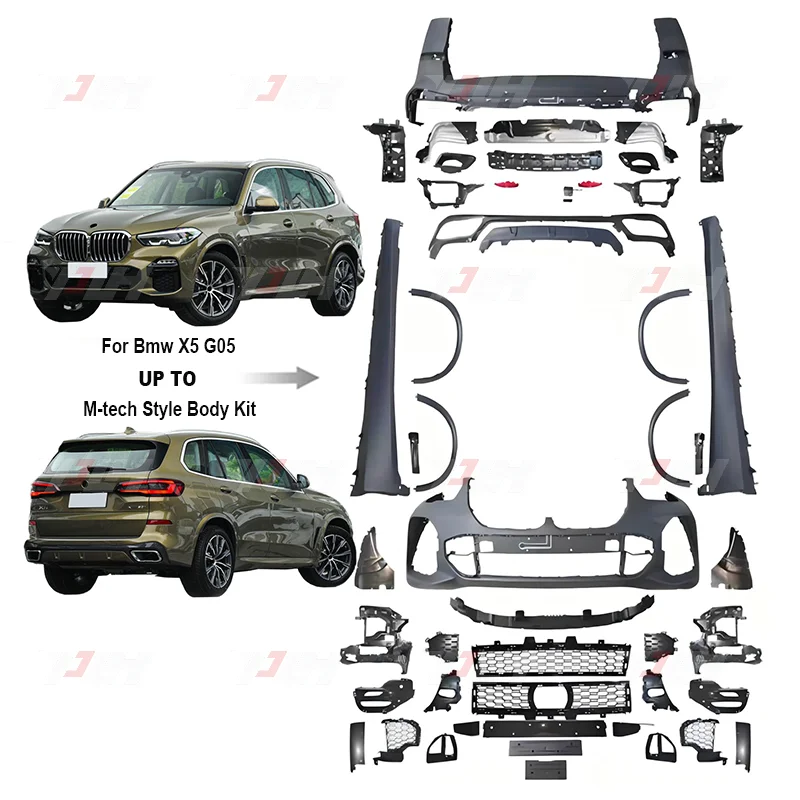 For Bmw X5 G05
UP TO
M-tech Style Body Kit