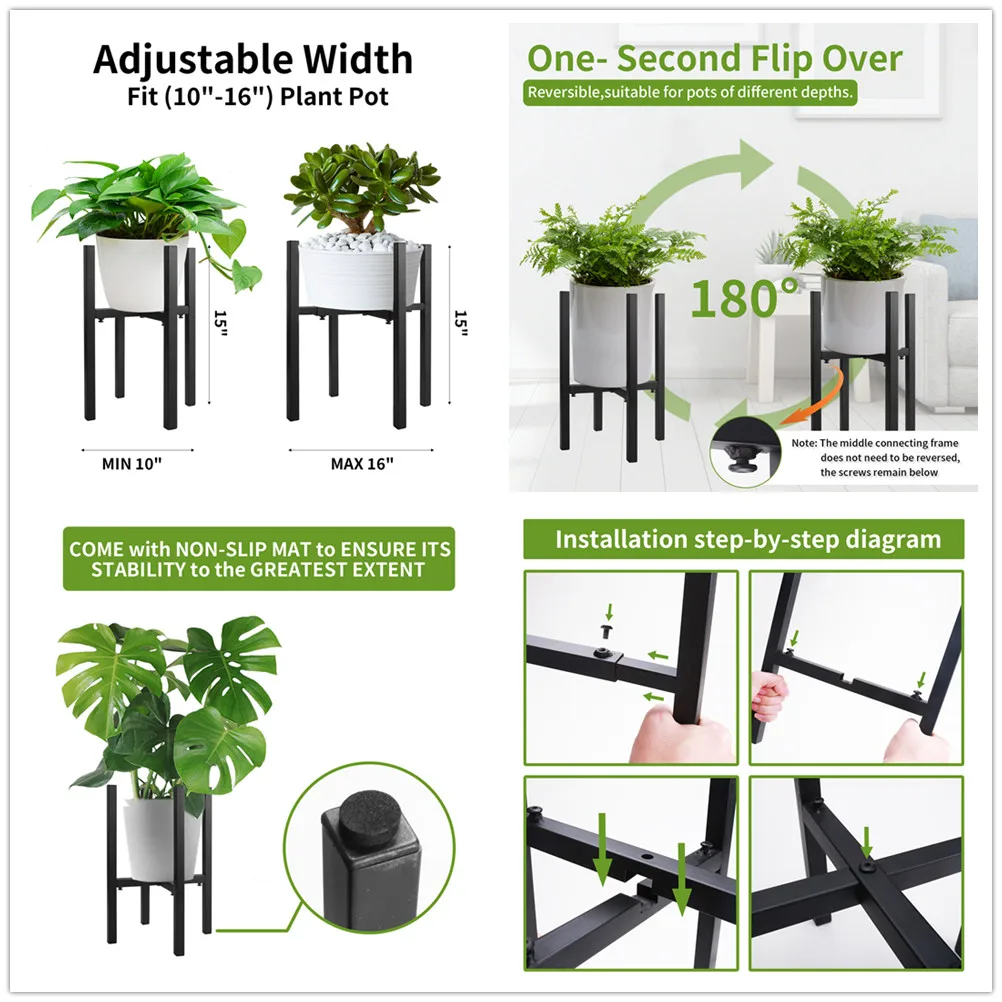 Adjustable Width
Fit (10"-16") Plant Pot

15"

15"

MIN 10"

MAX 16"

One- Second Flip Over
Reversible,suitable for pots of different depths.

180°

Note: The middle connecting frame does not need to be reversed, the screws remain below

COME with NON-SLIP MAT to ENSURE ITS STABILITY to the GREATEST EXTENT

Installation step-by-step diagram