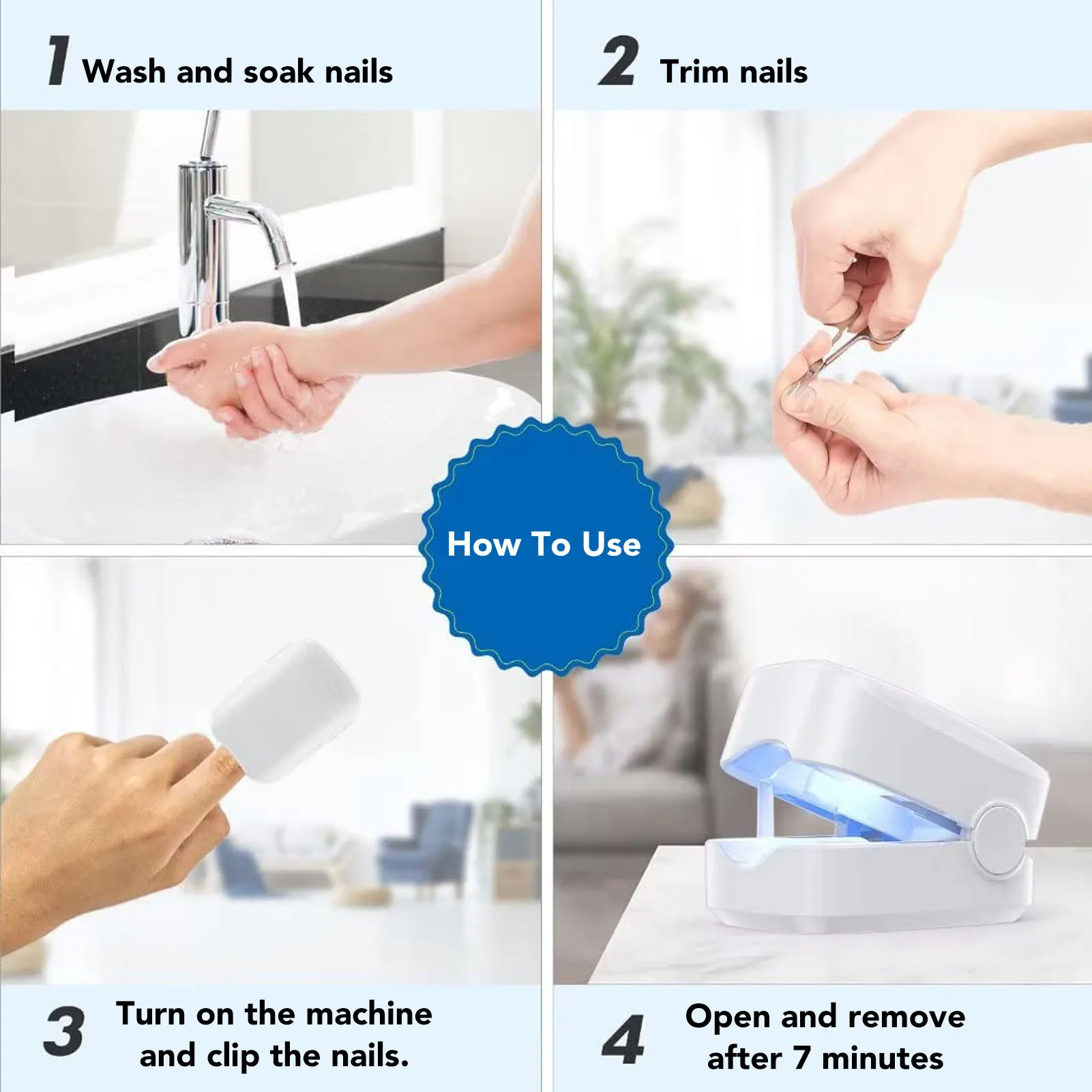 1 Wash and soak nails

2 Trim nails

How To Use

3 Turn on the machine and clip the nails.

4 Open and remove after 7 minutes