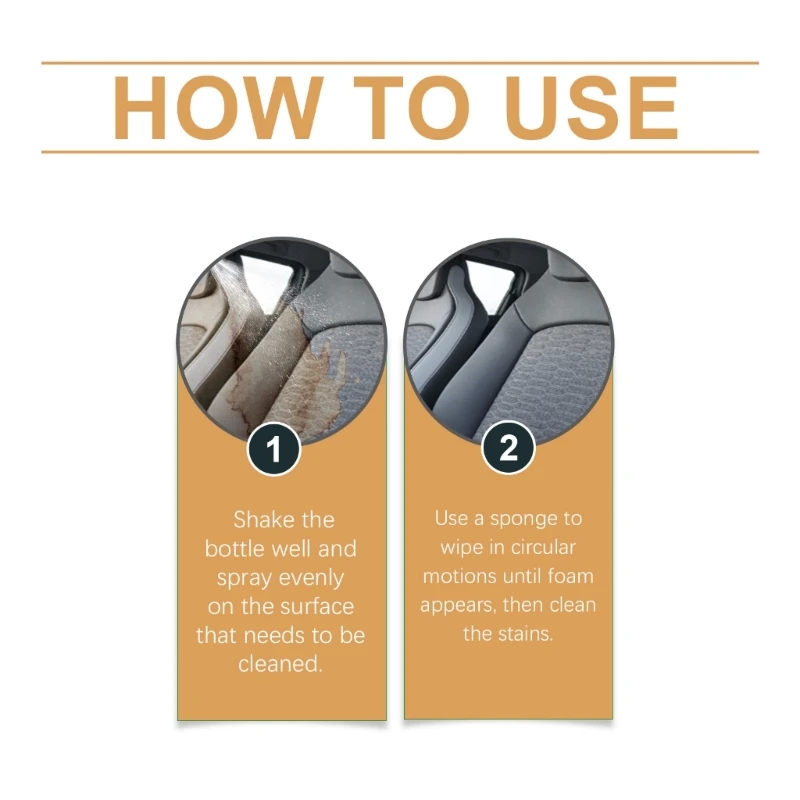 HOW TO USE

1

Shake the bottle well and spray evenly on the surface that needs to be cleaned.

2

Use a sponge to wipe in circular motions until foam appears, then clean the stains.