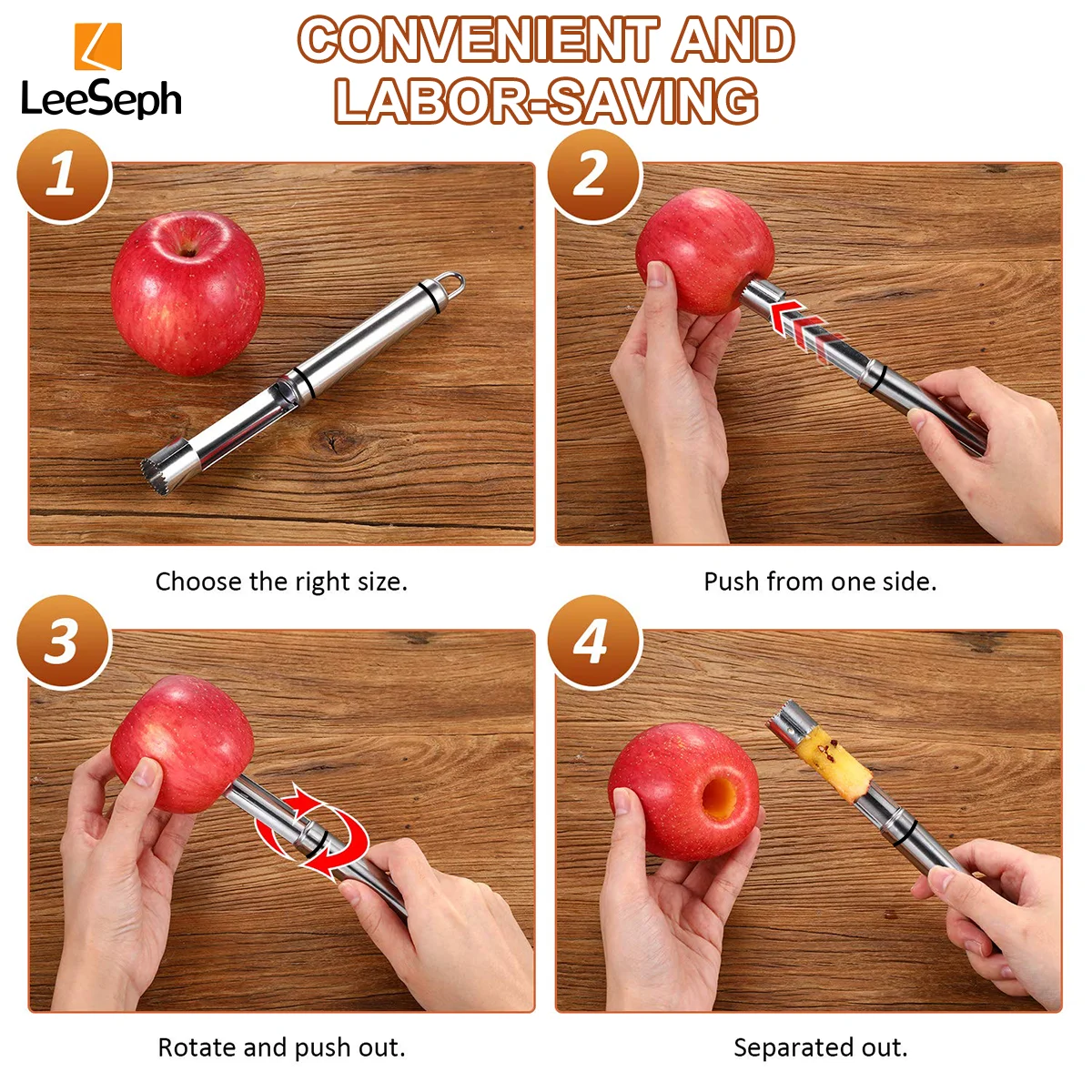 LeeSeph

CONVENIENT AND LABOR-SAVING

1

Choose the right size.

2

Push from one side.

3

Rotate and push out.

4

Separated out.