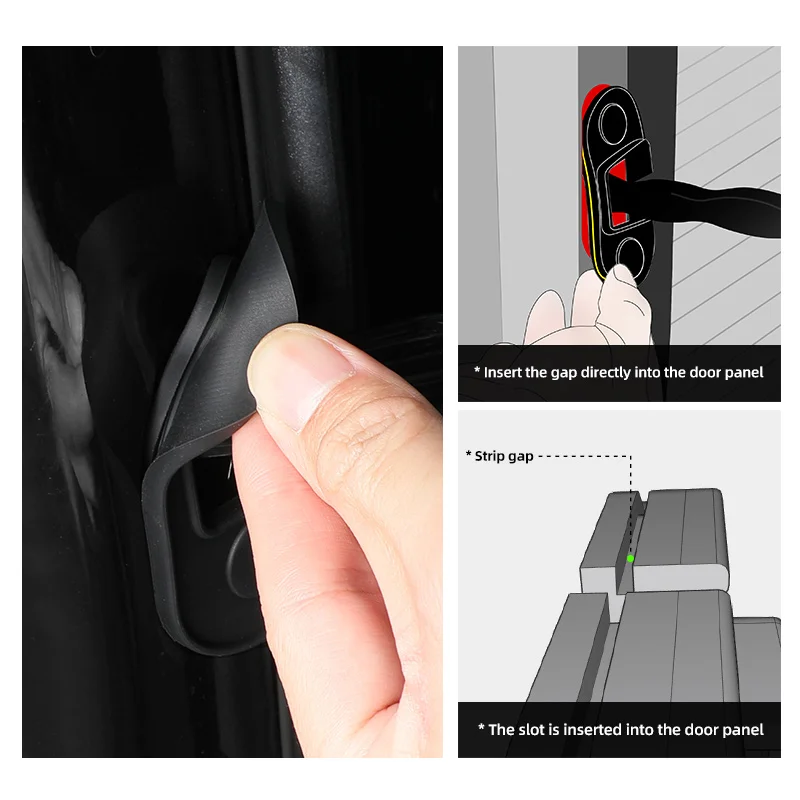 * Insert the gap directly into the door panel

* Strip gap

* The slot is inserted into the door panel