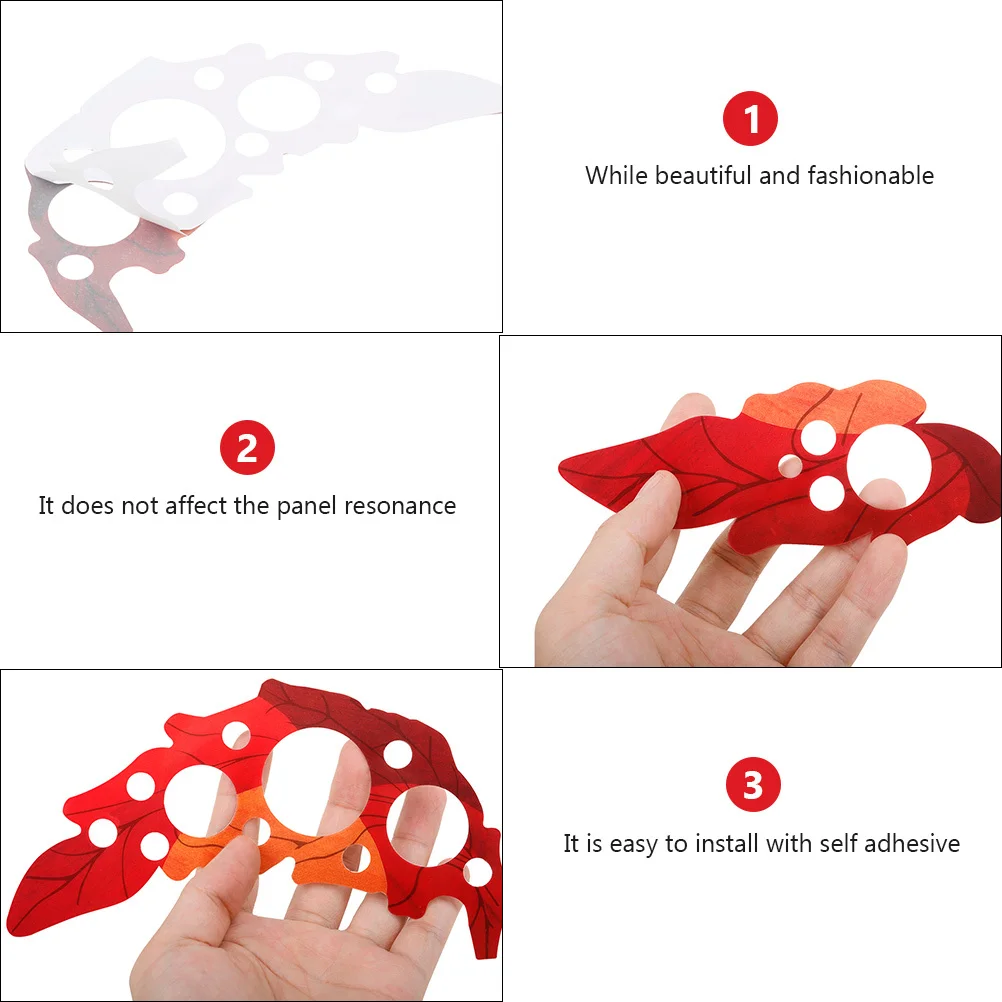 1
While beautiful and fashionable

2
It does not affect the panel resonance

3
It is easy to install with self adhesive