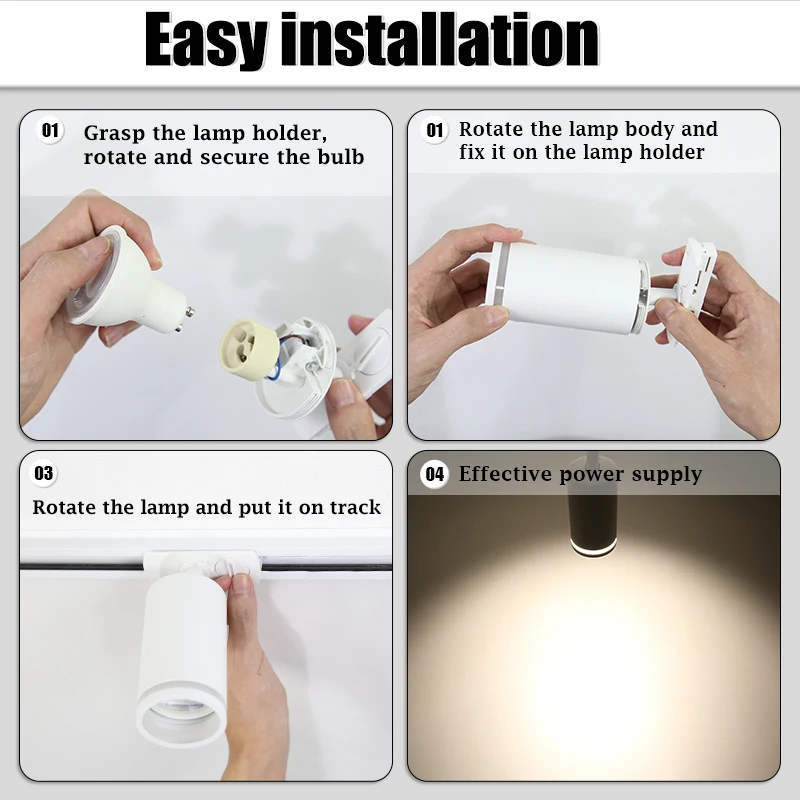 Easy installation

01 Grasp the lamp holder, rotate and secure the bulb

01 Rotate the lamp body and fix it on the lamp holder

03 Rotate the lamp and put it on track

04 Effective power supply