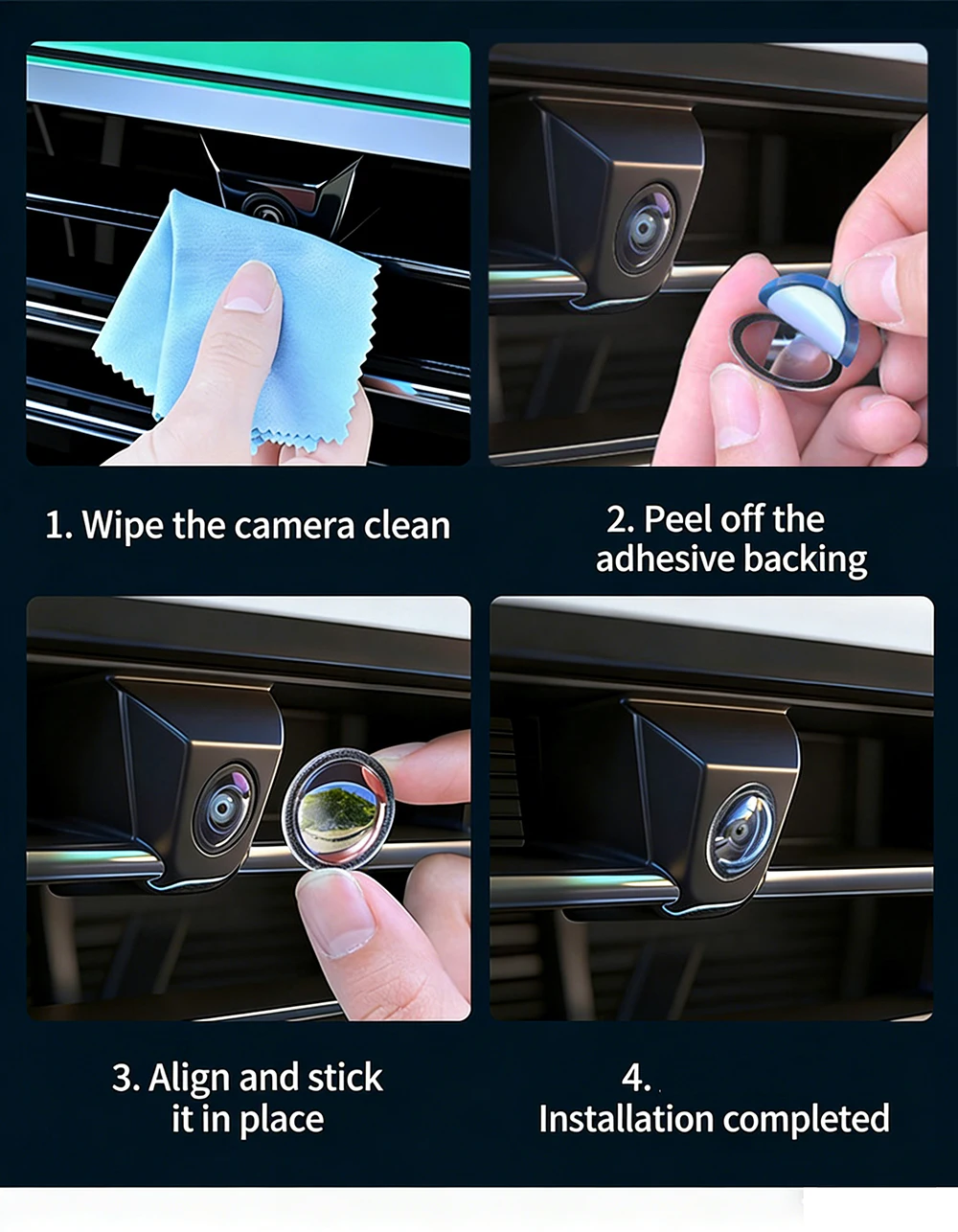 1. Wipe the camera clean

2. Peel off the adhesive backing

3. Align and stick it in place

4.
Installation completed