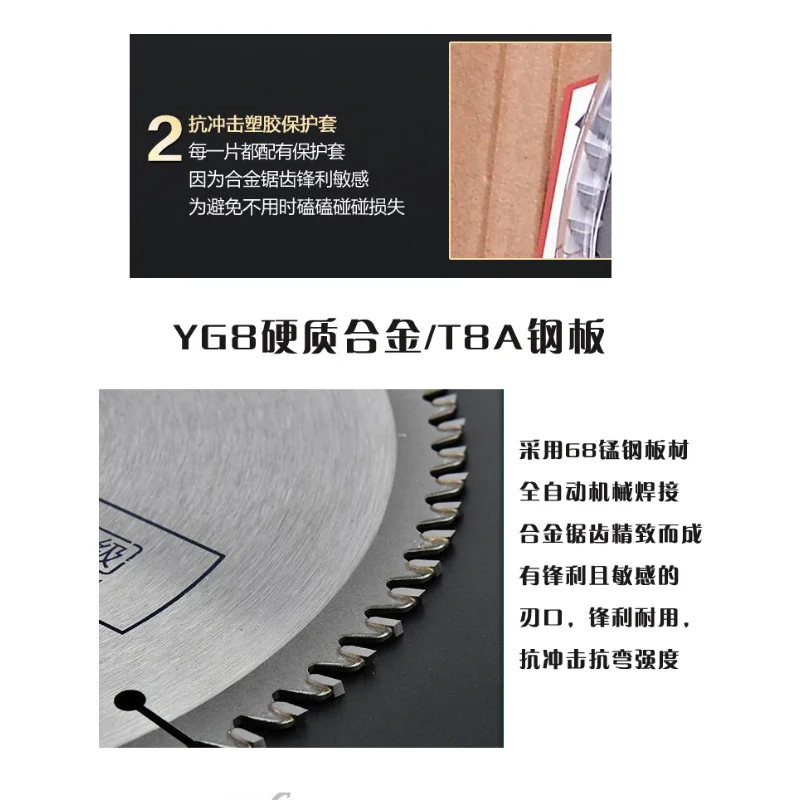 2 抗冲击塑胶保护套
每一片都配有保护套
因为合金锯齿锋利敏感
为避免不用时磕磕碰碰损失

YG8硬质合金/T8A钢板

采用68锰钢板材
全自动机械焊接
合金锯齿精致而成
有锋利且敏感的
刃口，锋利耐用，
抗冲击抗弯强度