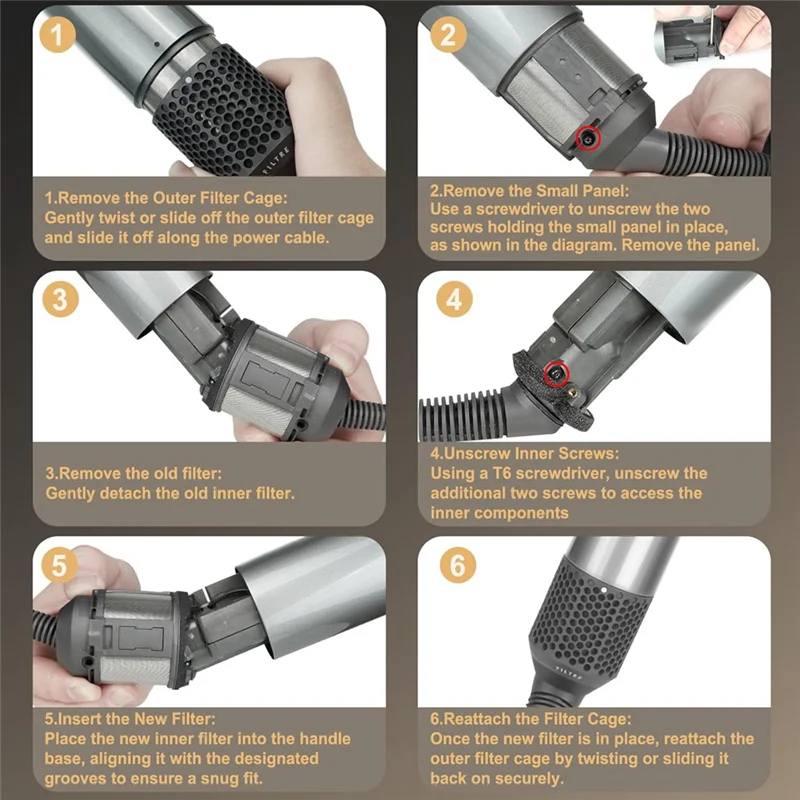 1

FILTRE

1.Remove the Outer Filter Cage:
Gently twist or slide off the outer filter cage and slide it off along the power cable.

2

2.Remove the Small Panel:
Use a screwdriver to unscrew the two screws holding the small panel in place, as shown in the diagram. Remove the panel.

3

3.Remove the old filter:
Gently detach the old inner filter.

4

4.Unscrew Inner Screws:
Using a T6 screwdriver, unscrew the additional two screws to access the inner components

5

5.Insert the New Filter:
Place the new inner filter into the handle base, aligning it with the designated grooves to ensure a snug fit.

6

FILTRE

6.Reattach the Filter Cage:
Once the new filter is in place, reattach the outer filter cage by twisting or sliding it back on securely.