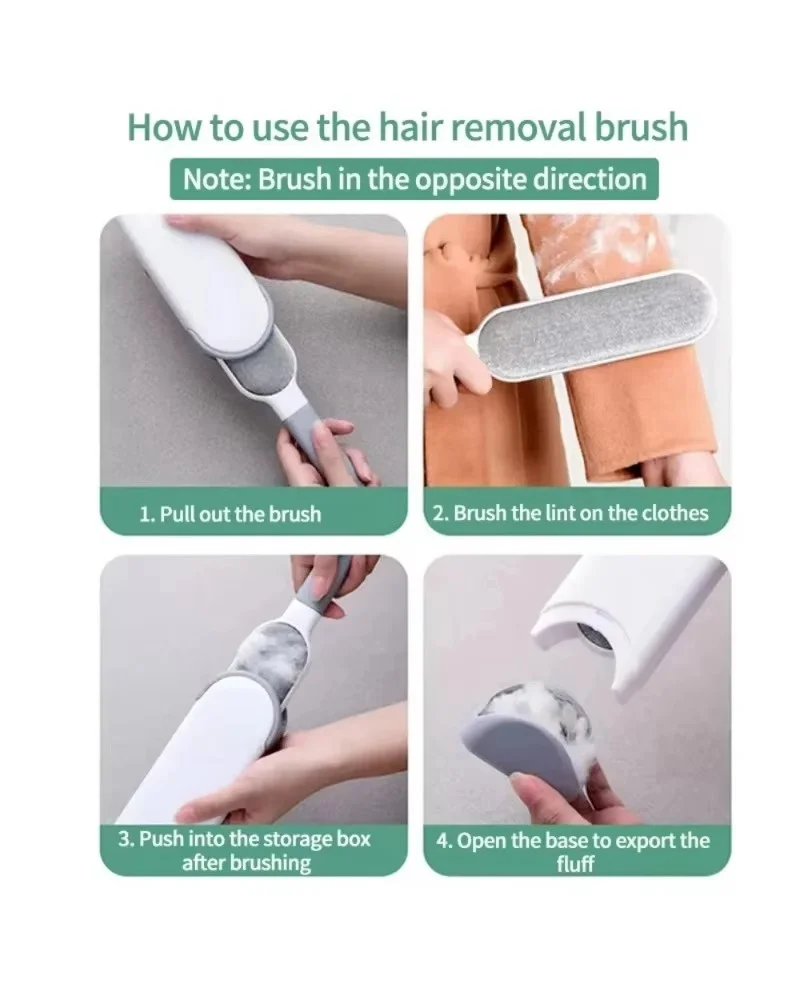 How to use the hair removal brush

Note: Brush in the opposite direction

1. Pull out the brush

2. Brush the lint on the clothes

3. Push into the storage box after brushing

4. Open the base to export the fluff