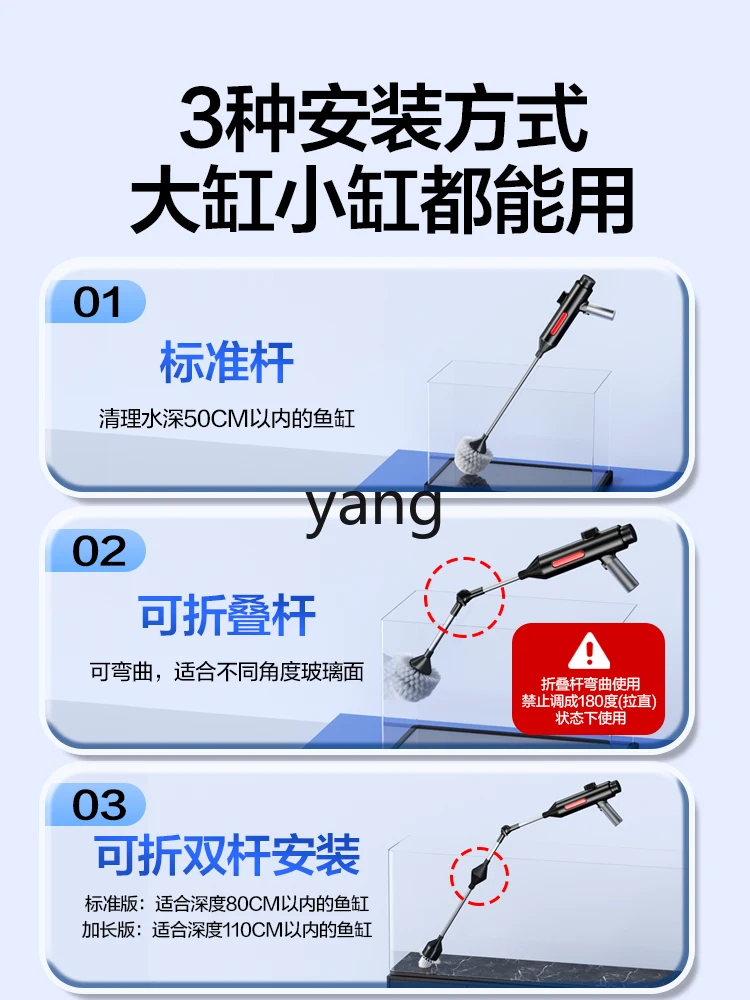 3种安装方式
大缸小缸都能用

01
标准杆
清理水深50CM以内的鱼缸

yang

02
可折叠杆
可弯曲，适合不同角度玻璃面

折叠杆弯曲使用
禁止调成180度(拉直)
状态下使用

03
可折双杆安装
标准版：适合深度80CM以内的鱼缸
加长版：适合深度110CM以内的鱼缸