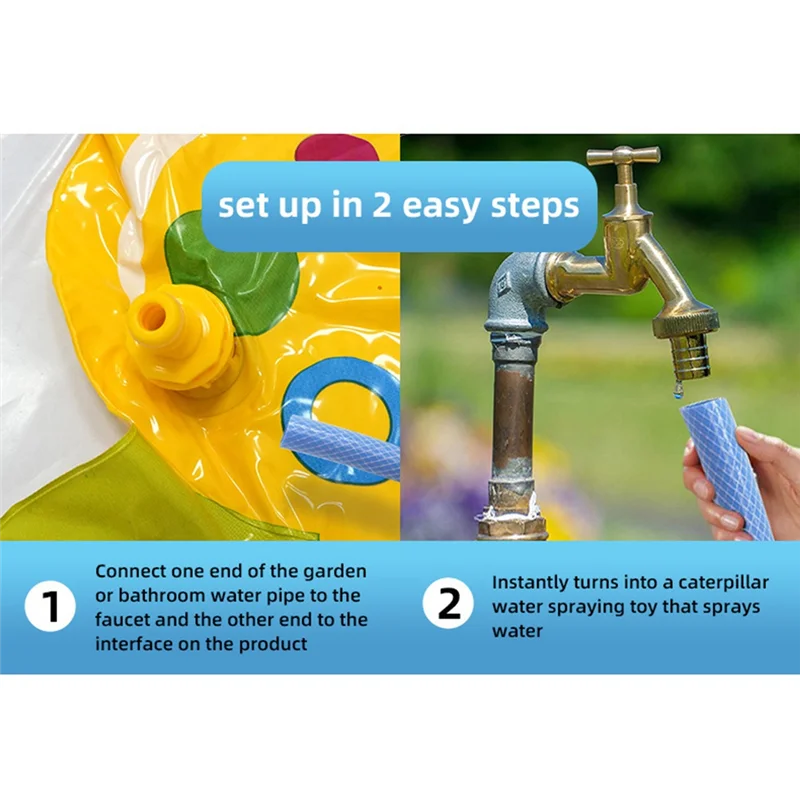 set up in 2 easy steps

1 Connect one end of the garden or bathroom water pipe to the faucet and the other end to the interface on the product

2 Instantly turns into a caterpillar water spraying toy that sprays water