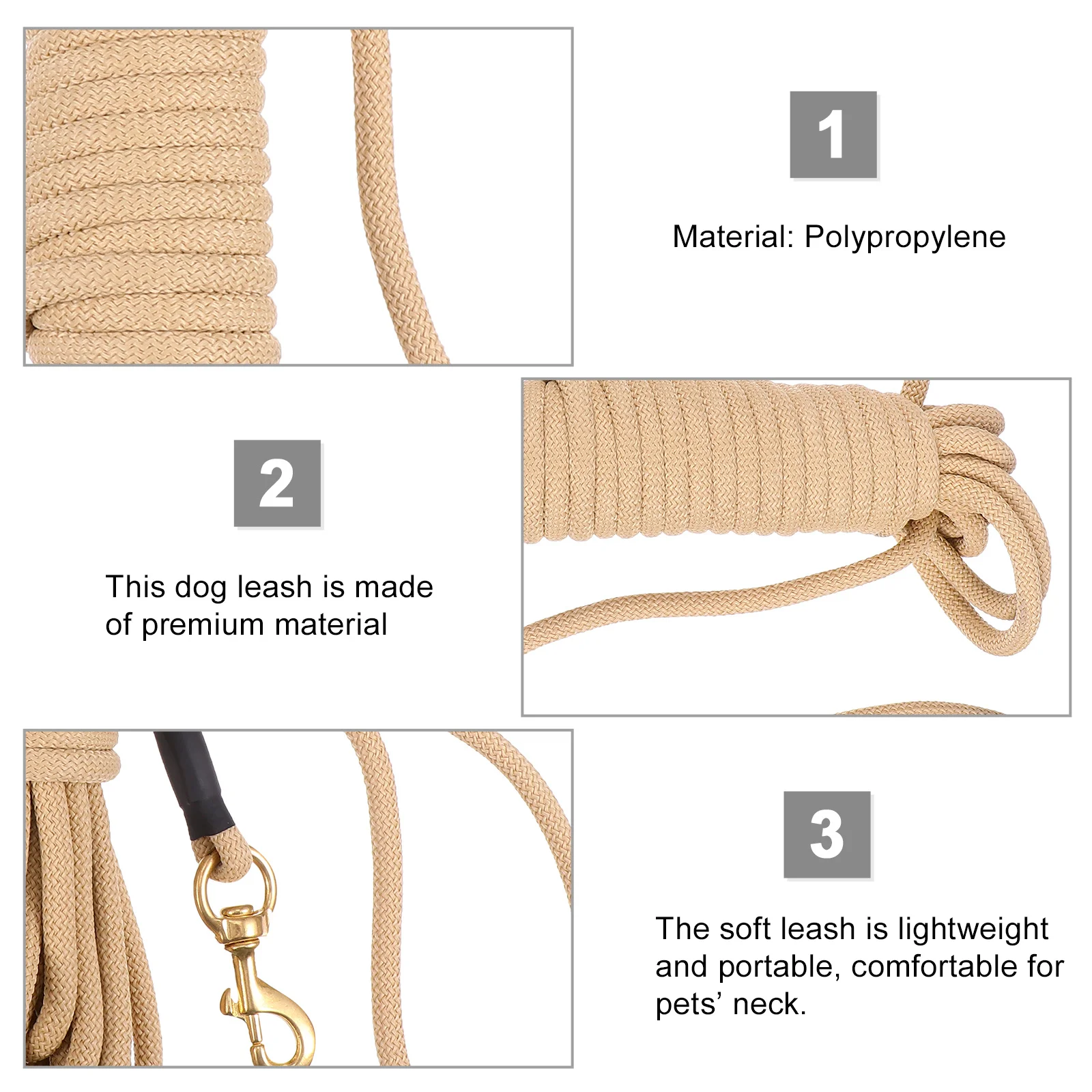 1

Material: Polypropylene

2

This dog leash is made of premium material

3

The soft leash is lightweight and portable, comfortable for pets’ neck.