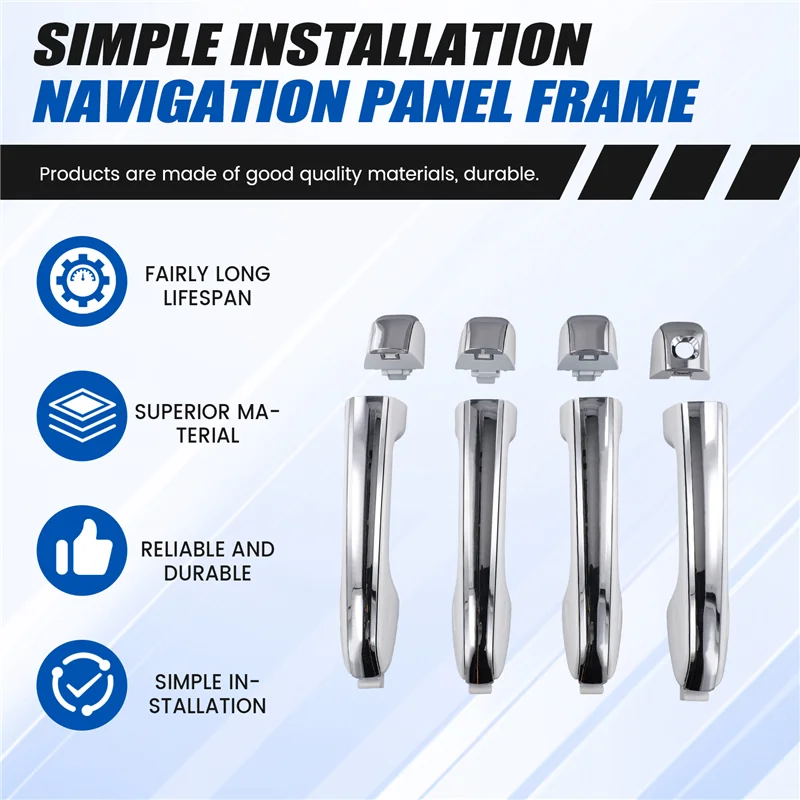 SIMPLE INSTALLATION
NAVIGATION PANEL FRAME

Products are made of good quality materials, durable.

FAIRLY LONG LIFESPAN

SUPERIOR MATERIAL

RELIABLE AND DURABLE

SIMPLE INSTALLATION