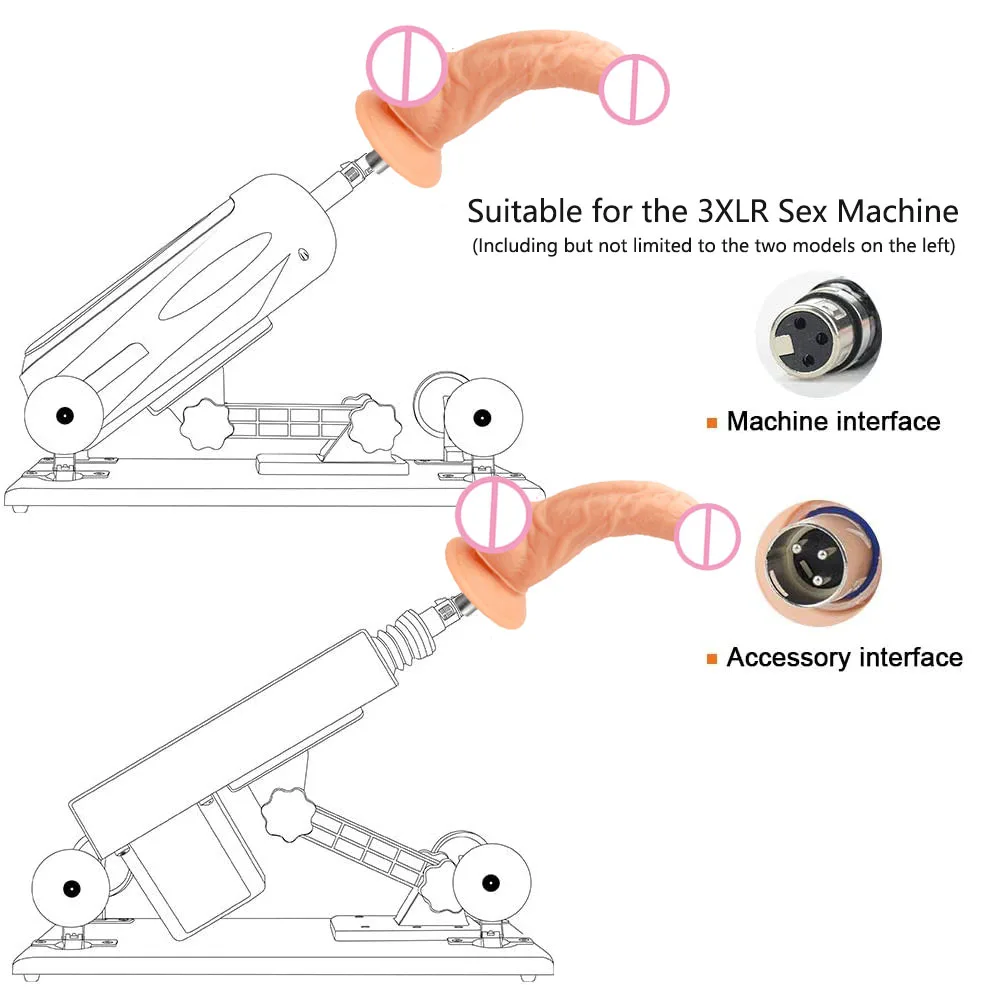 Suitable for the 3XLR Sex Machine
(Including but not limited to the two models on the left)

Machine interface

Accessory interface