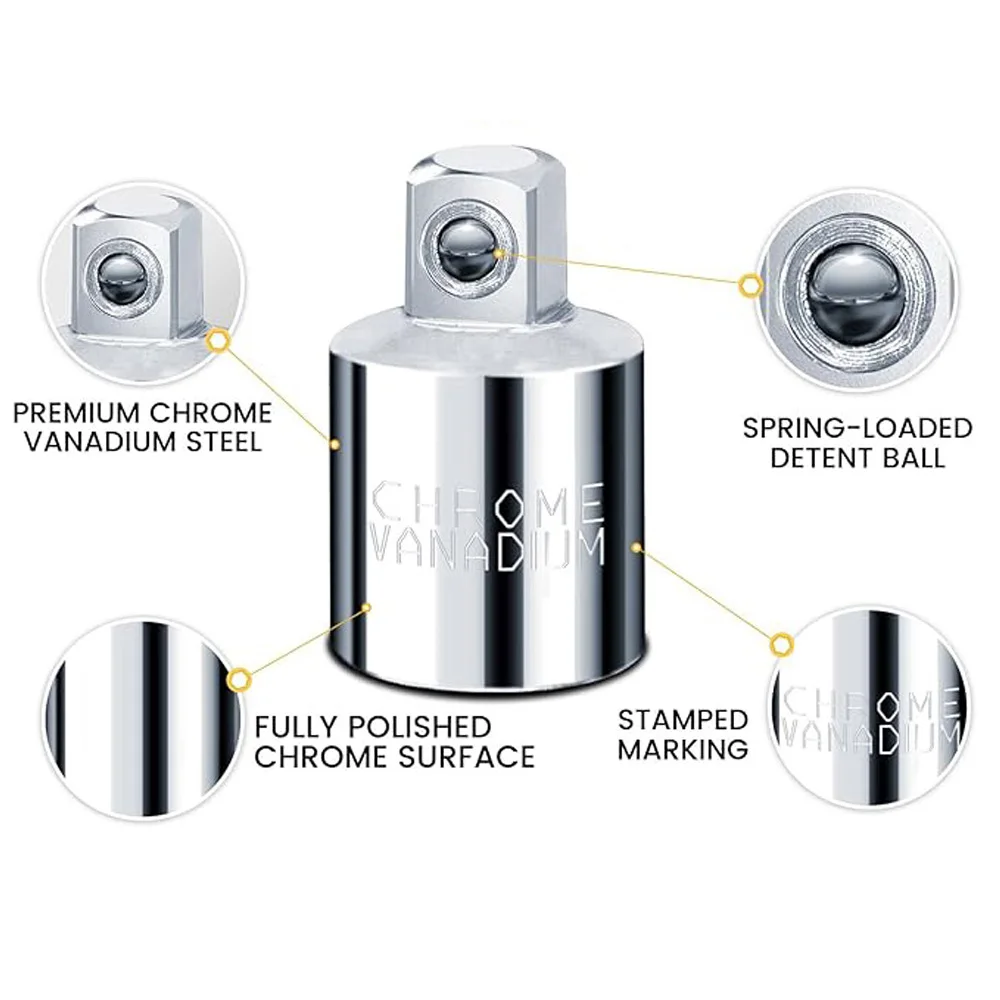 PREMIUM CHROME VANADIUM STEEL

SPRING-LOADED DETENT BALL

CHROME VANADIUM

FULLY POLISHED CHROME SURFACE

STAMPED MARKING

CHROME VANADIUM