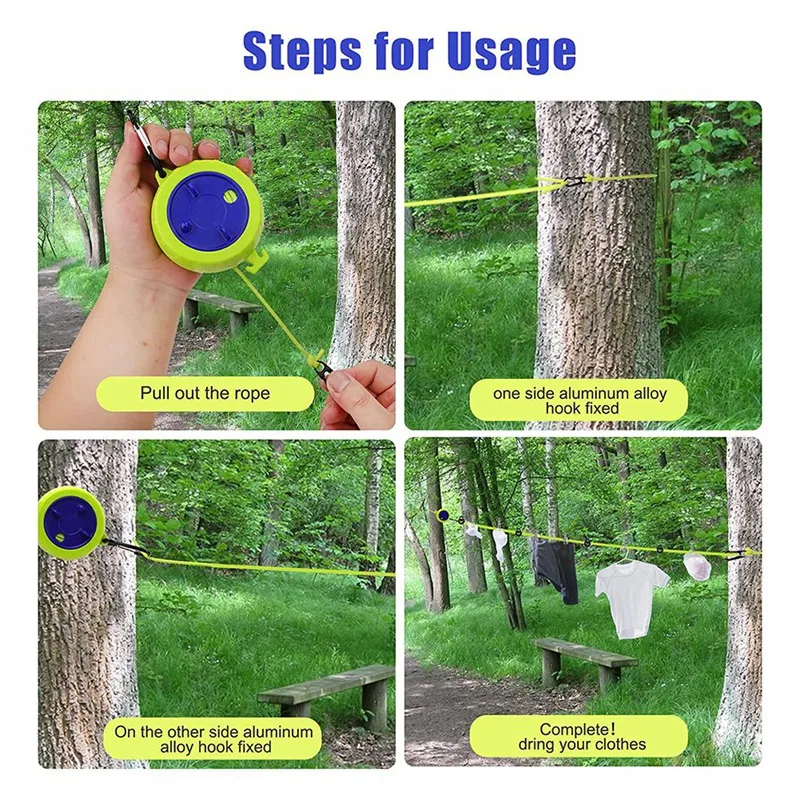 Steps for Usage

Pull out the rope

one side aluminum alloy hook fixed

On the other side aluminum alloy hook fixed

Complete！ dring your clothes