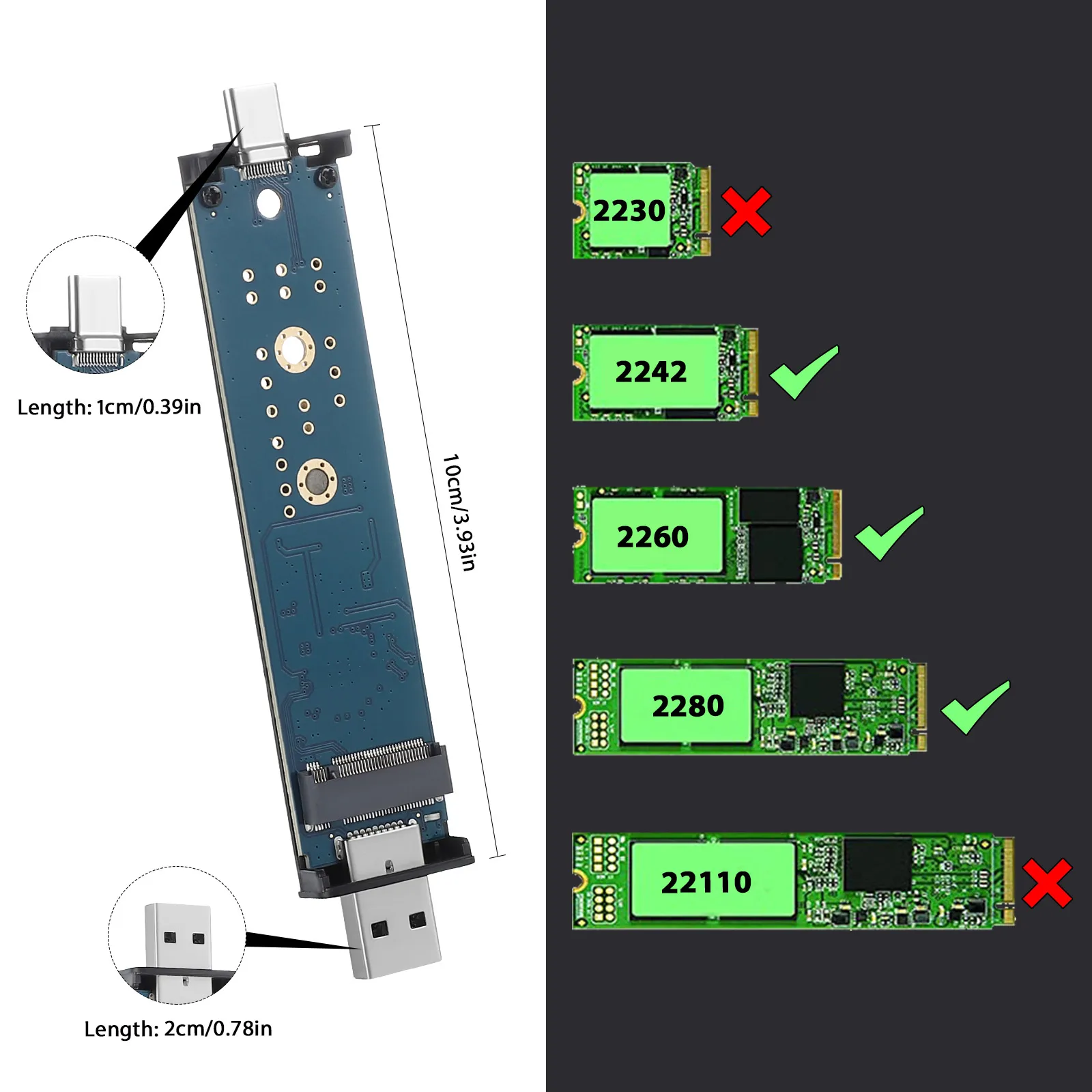 Length: 1cm/0.39in

10cm/3.93in

Length: 2cm/0.78in

2230

2242

2260

2280

22110