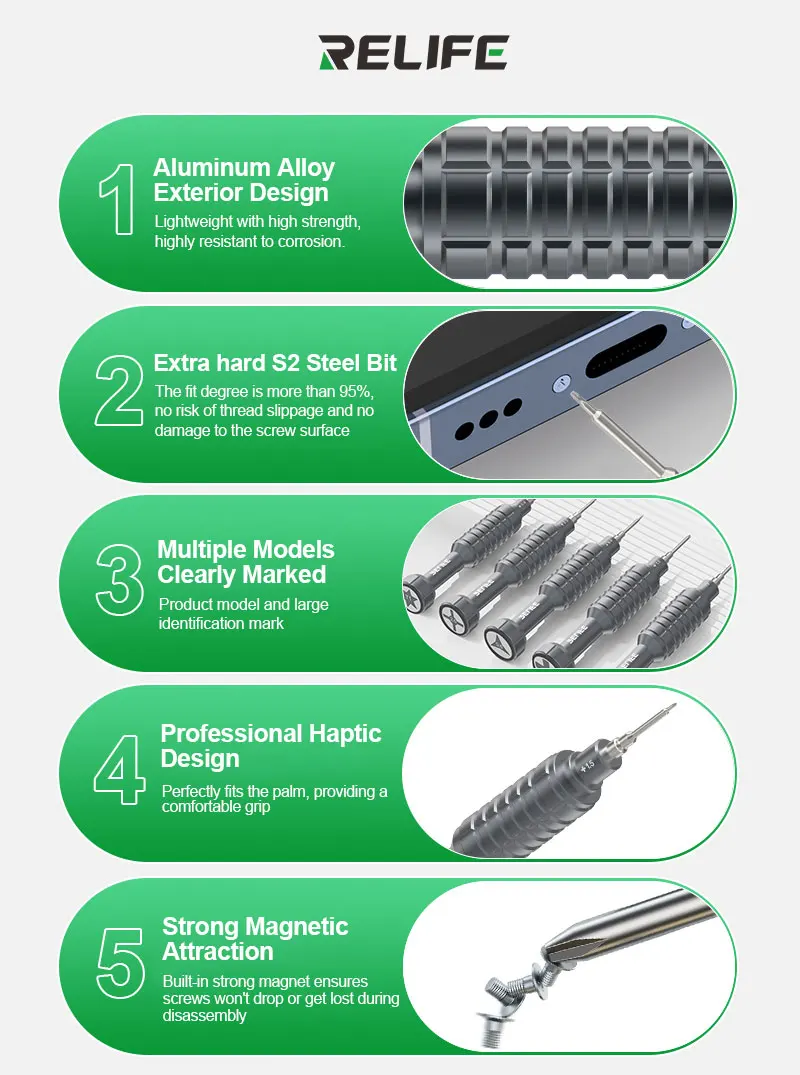 RELIFE

1
Aluminum Alloy Exterior Design
Lightweight with high strength, highly resistant to corrosion.

2
Extra hard S2 Steel Bit
The fit degree is more than 95%, no risk of thread slippage and no damage to the screw surface

3
Multiple Models Clearly Marked
Product model and large identification mark

4
Professional Haptic Design
Perfectly fits the palm, providing a comfortable grip

5
Strong Magnetic Attraction
Built-in strong magnet ensures screws won't drop or get lost during disassembly