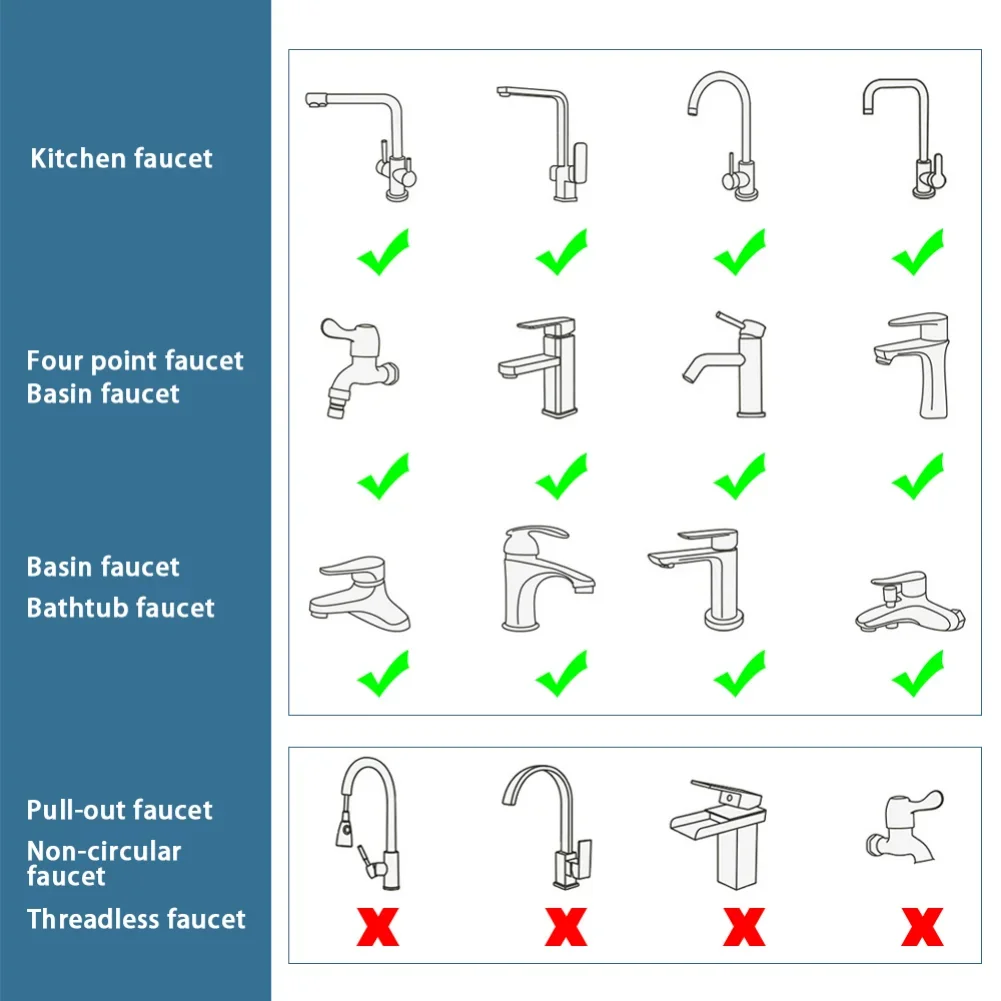 Kitchen faucet

Four point faucet
Basin faucet

Basin faucet
Bathtub faucet

Pull-out faucet
Non-circular faucet
Threadless faucet