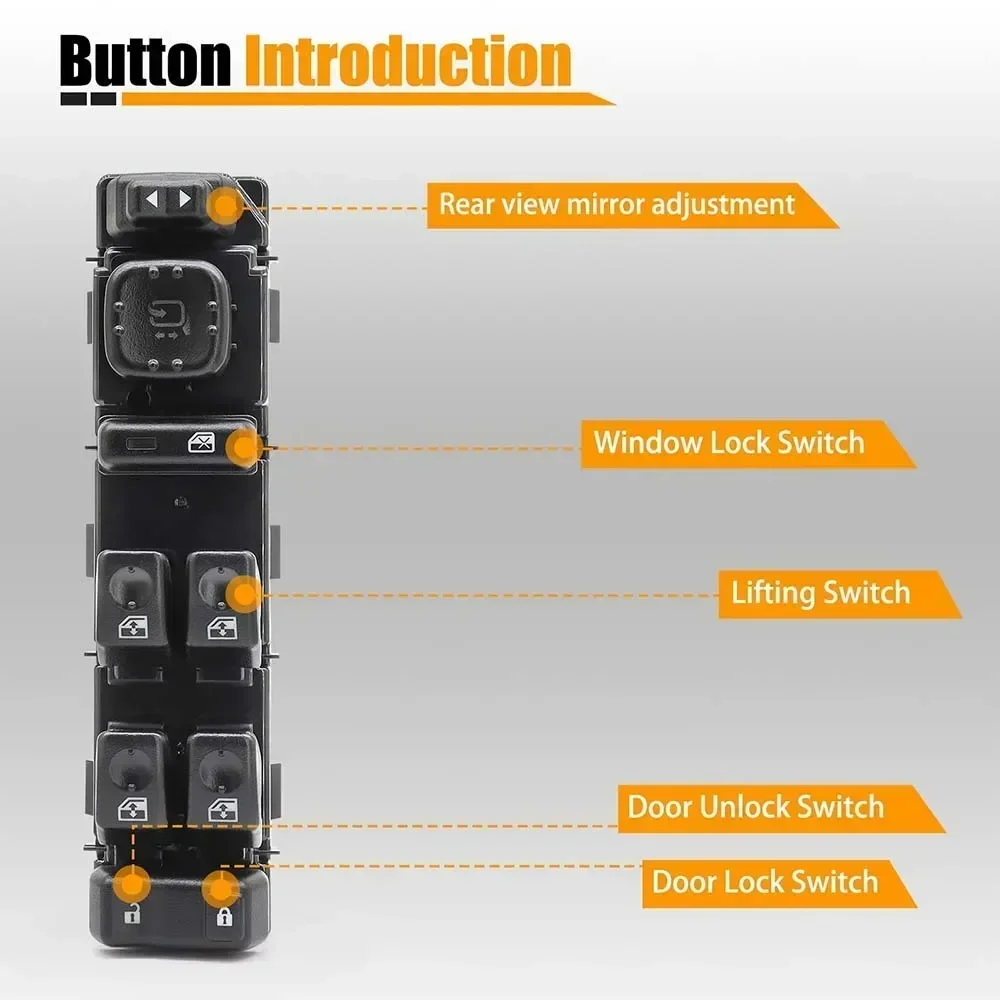 Button Introduction

Rear view mirror adjustment

Window Lock Switch

Lifting Switch

Door Unlock Switch

Door Lock Switch