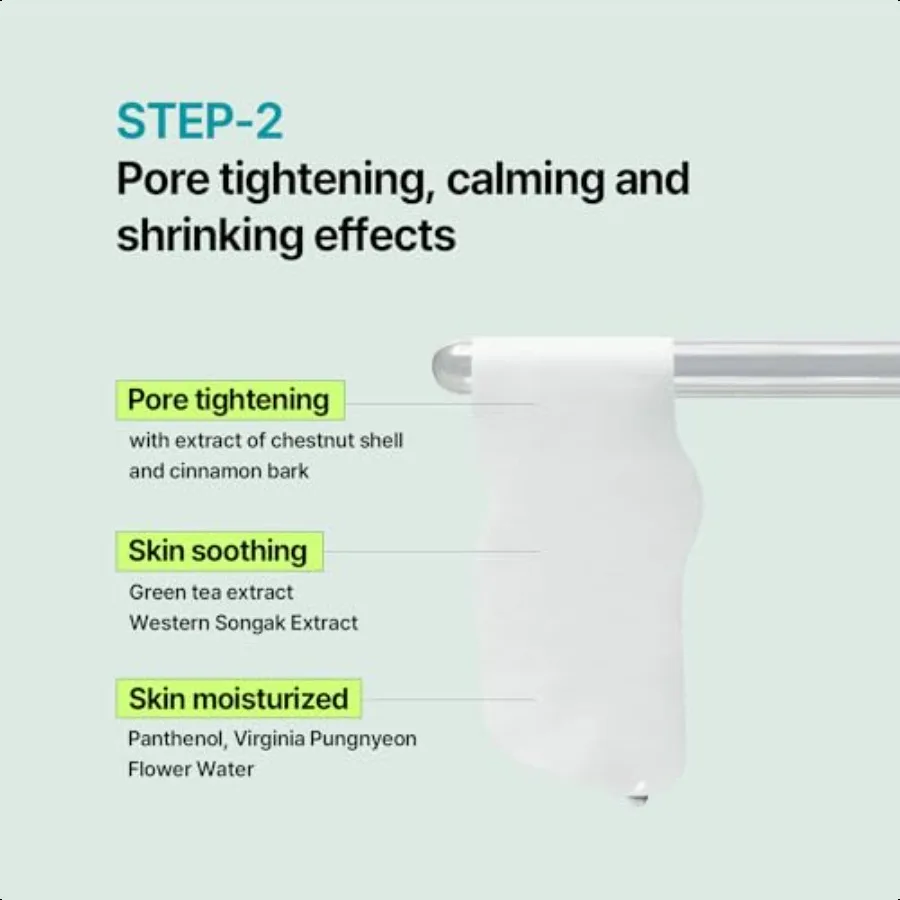 STEP-2
Pore tightening, calming and shrinking effects

Pore tightening
with extract of chestnut shell and cinnamon bark

Skin soothing
Green tea extract
Western Songak Extract

Skin moisturized
Panthenol, Virginia Pungnyeon Flower Water