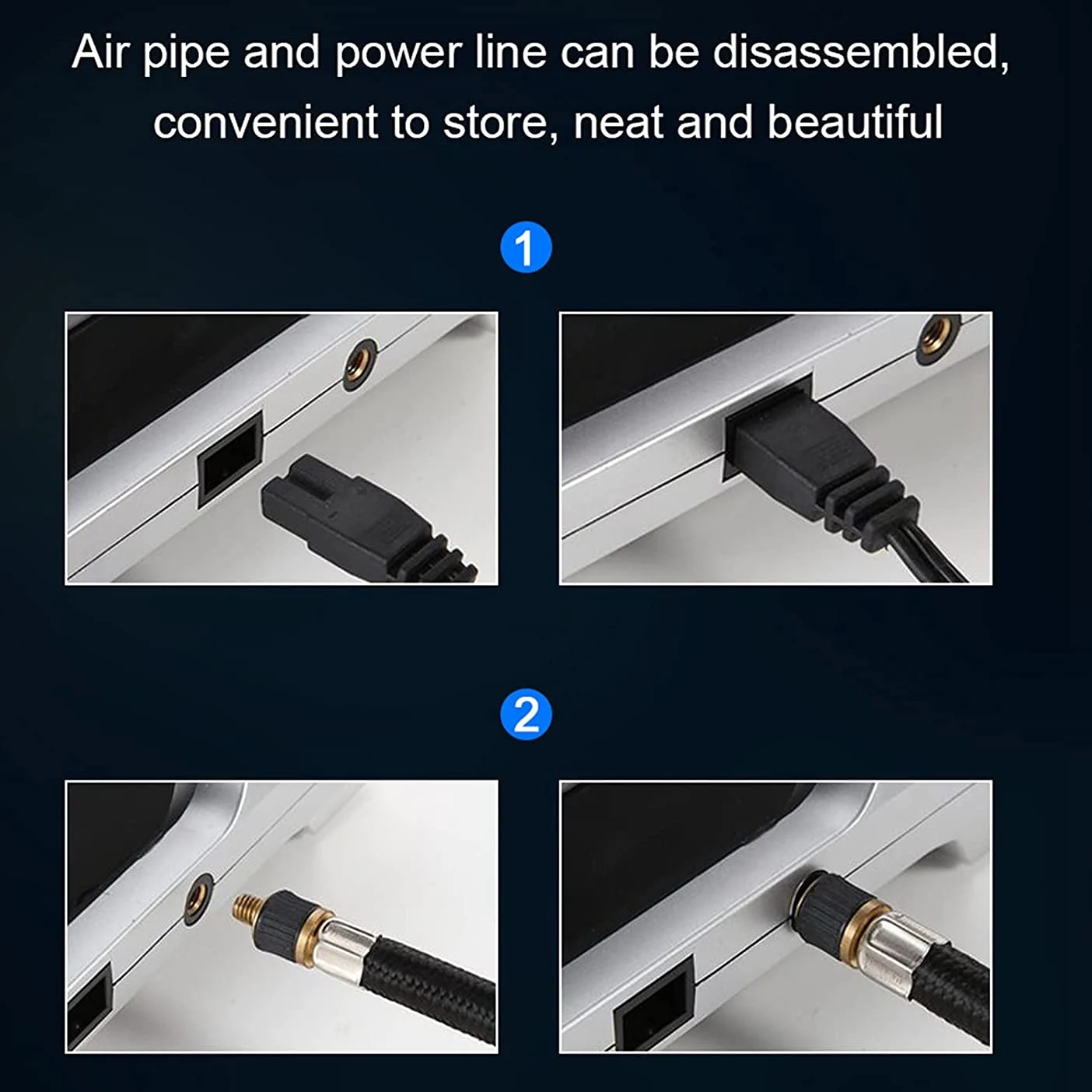 Air pipe and power line can be disassembled, convenient to store, neat and beautiful

1

2