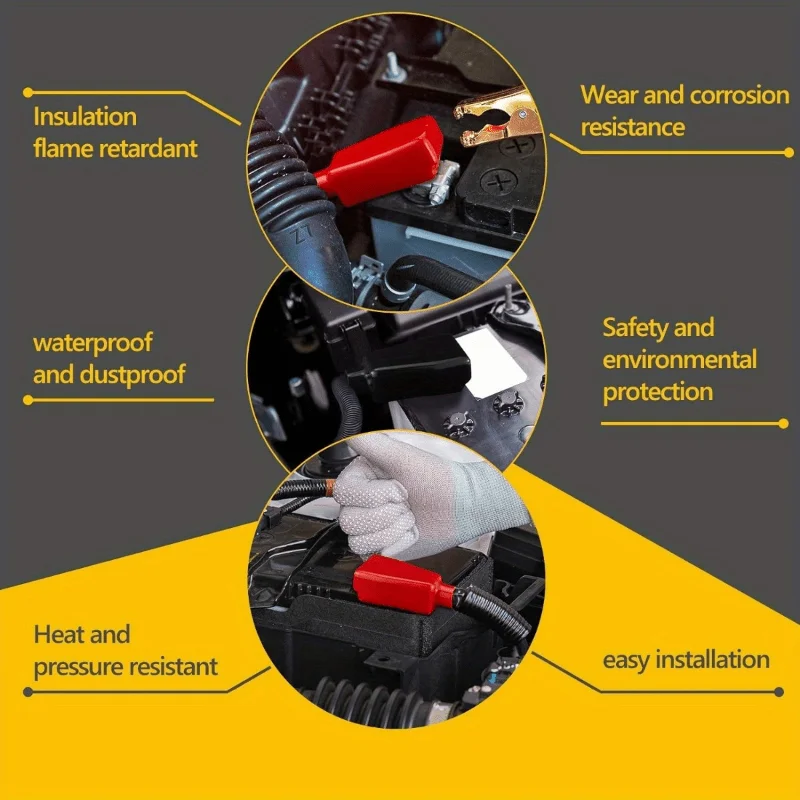 Insulation flame retardant

Wear and corrosion resistance

waterproof and dustproof

Safety and environmental protection

Heat and pressure resistant

easy installation