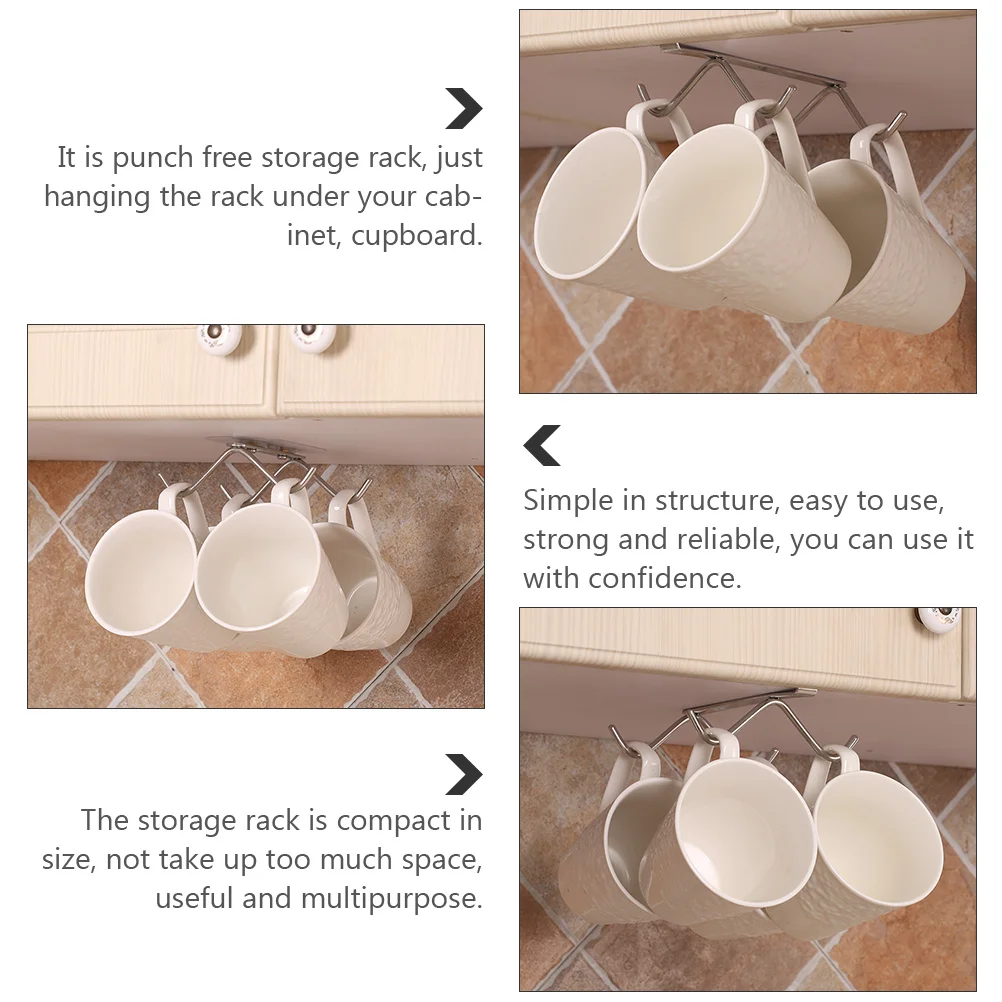 It is punch free storage rack, just hanging the rack under your cabinet, cupboard.

Simple in structure, easy to use, strong and reliable, you can use it with confidence.

The storage rack is compact in size, not take up too much space, useful and multipurpose.