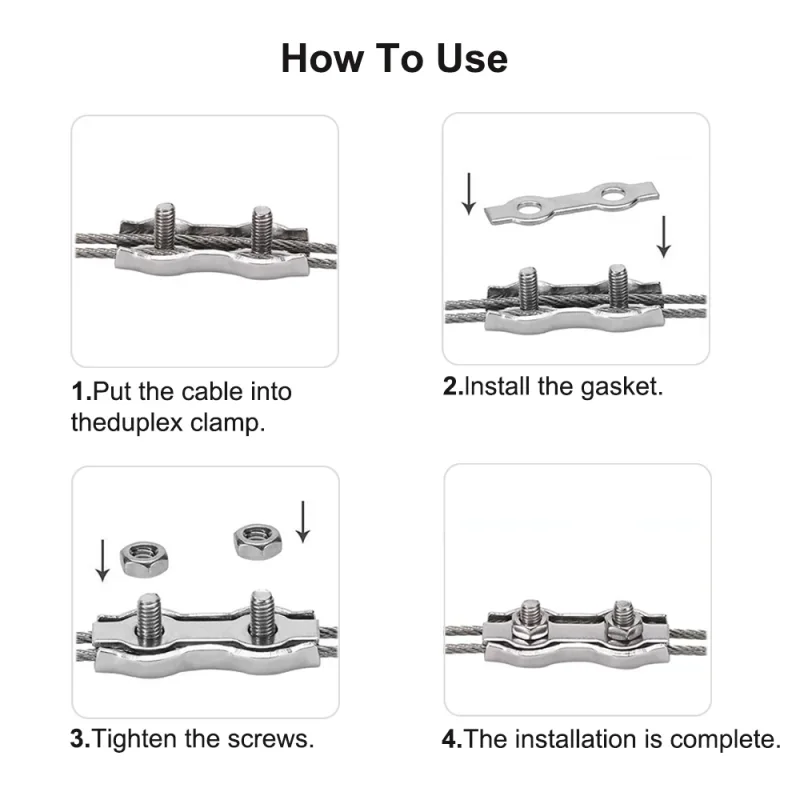 How To Use

1.Put the cable into theduplex clamp.

2.Install the gasket.

3.Tighten the screws.

4.The installation is complete.