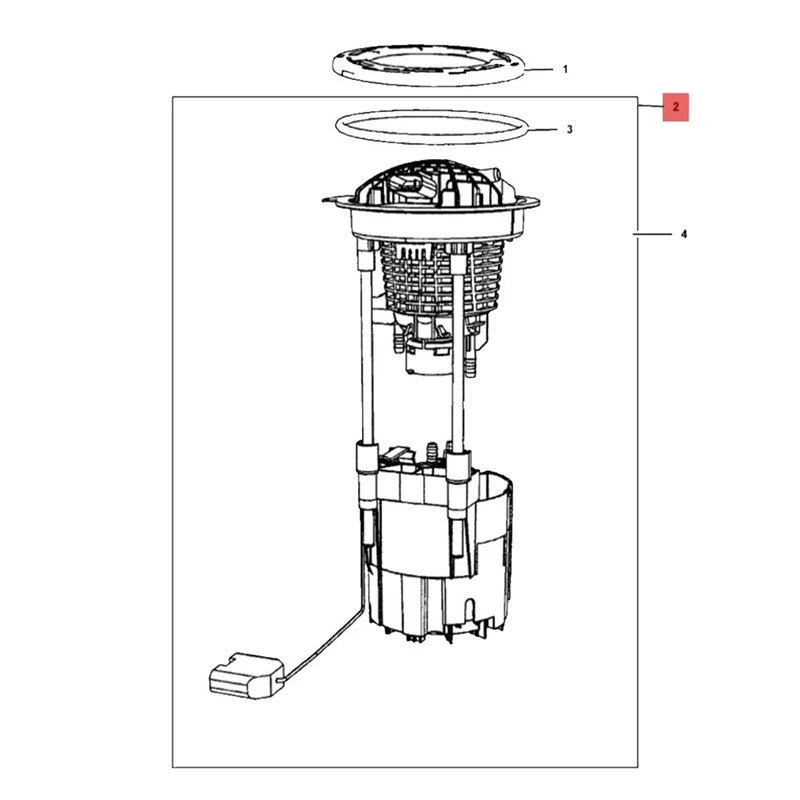 1
2
3
4