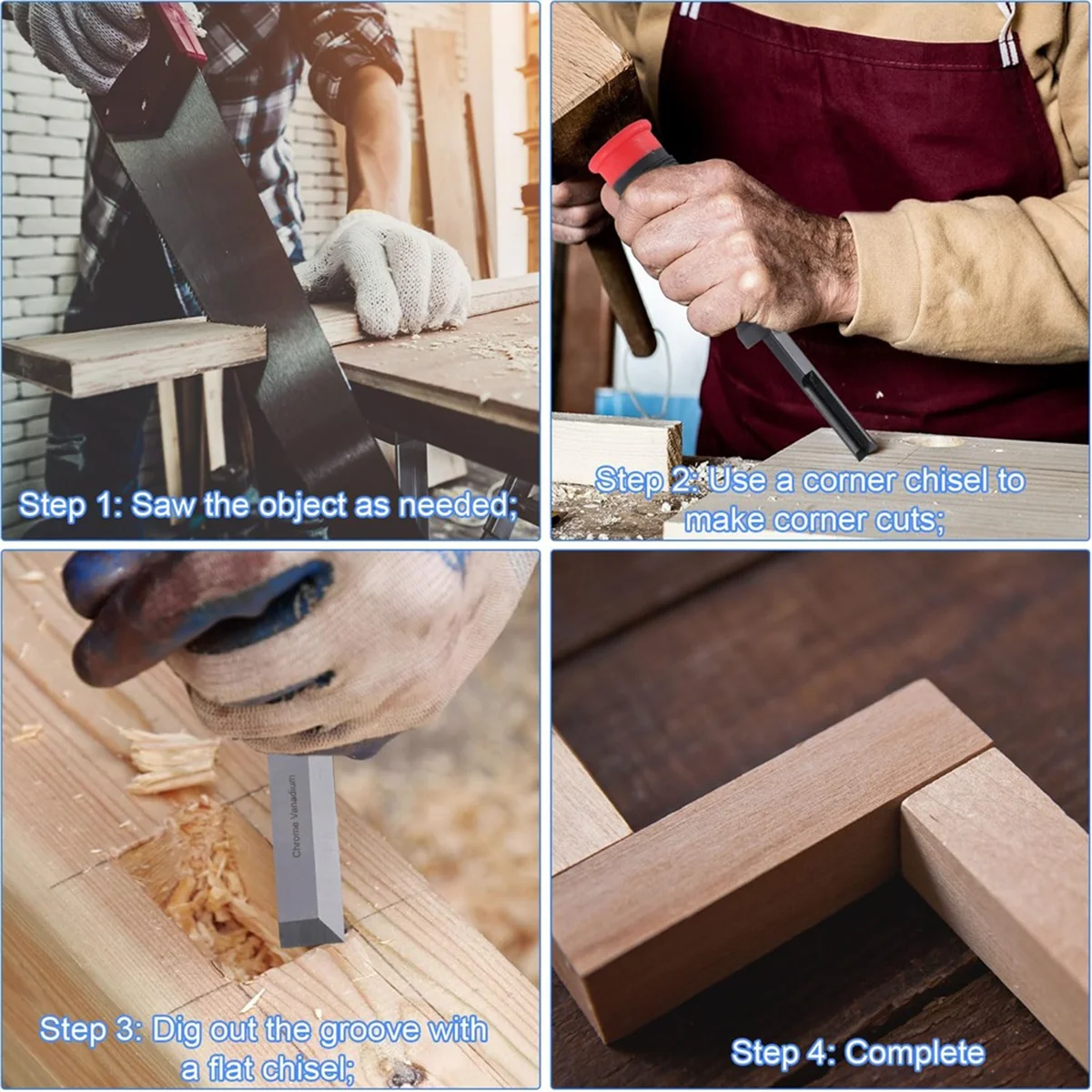 Step 1: Saw the object as needed;

Step 2: Use a corner chisel to make corner cuts;

Chrome Vanadium

Step 3: Dig out the groove with a flat chisel;

Step 4: Complete