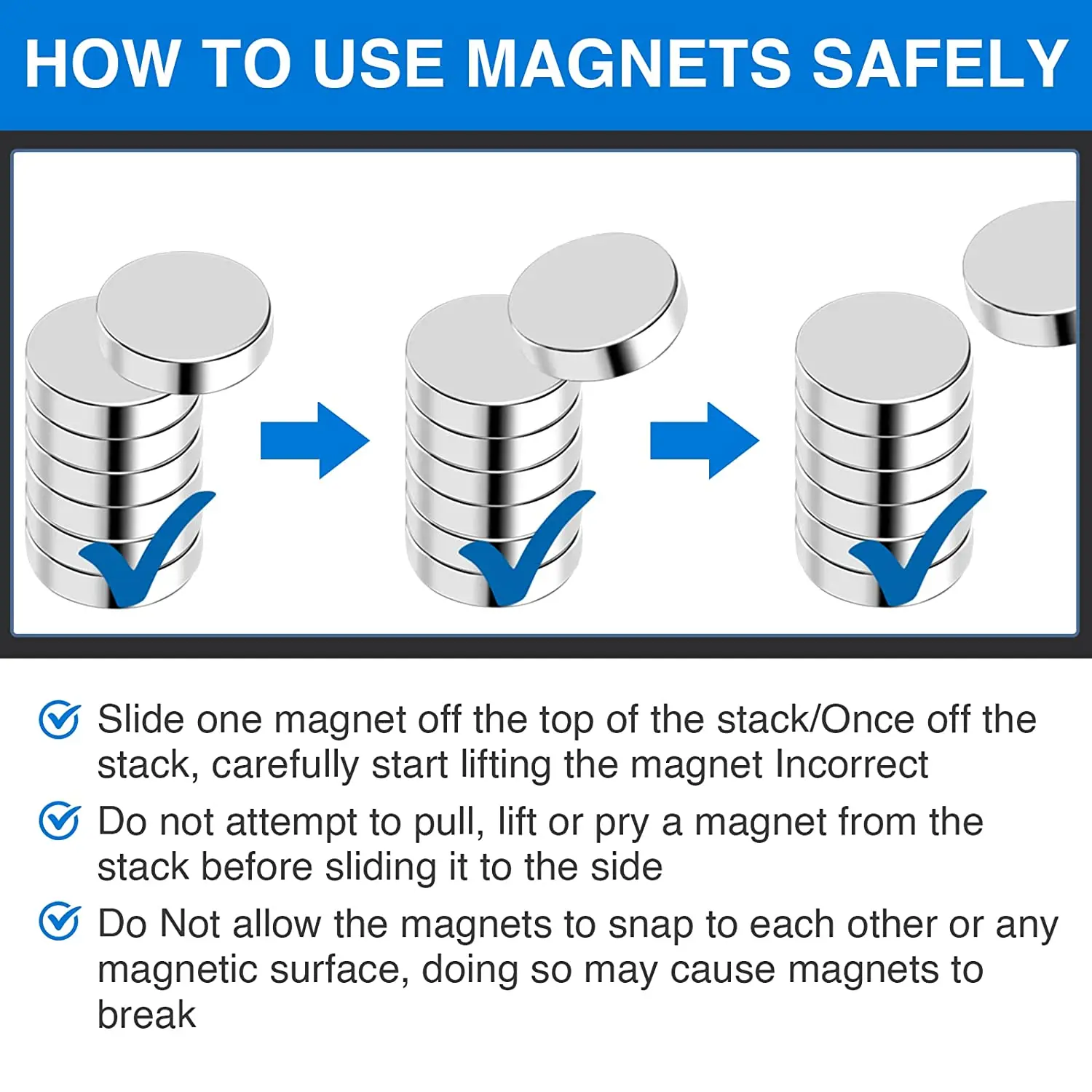 HOW TO USE MAGNETS SAFELY

Slide one magnet off the top of the stack/Once off the stack, carefully start lifting the magnet Incorrect

Do not attempt to pull, lift or pry a magnet from the stack before sliding it to the side

Do Not allow the magnets to snap to each other or any magnetic surface, doing so may cause magnets to break