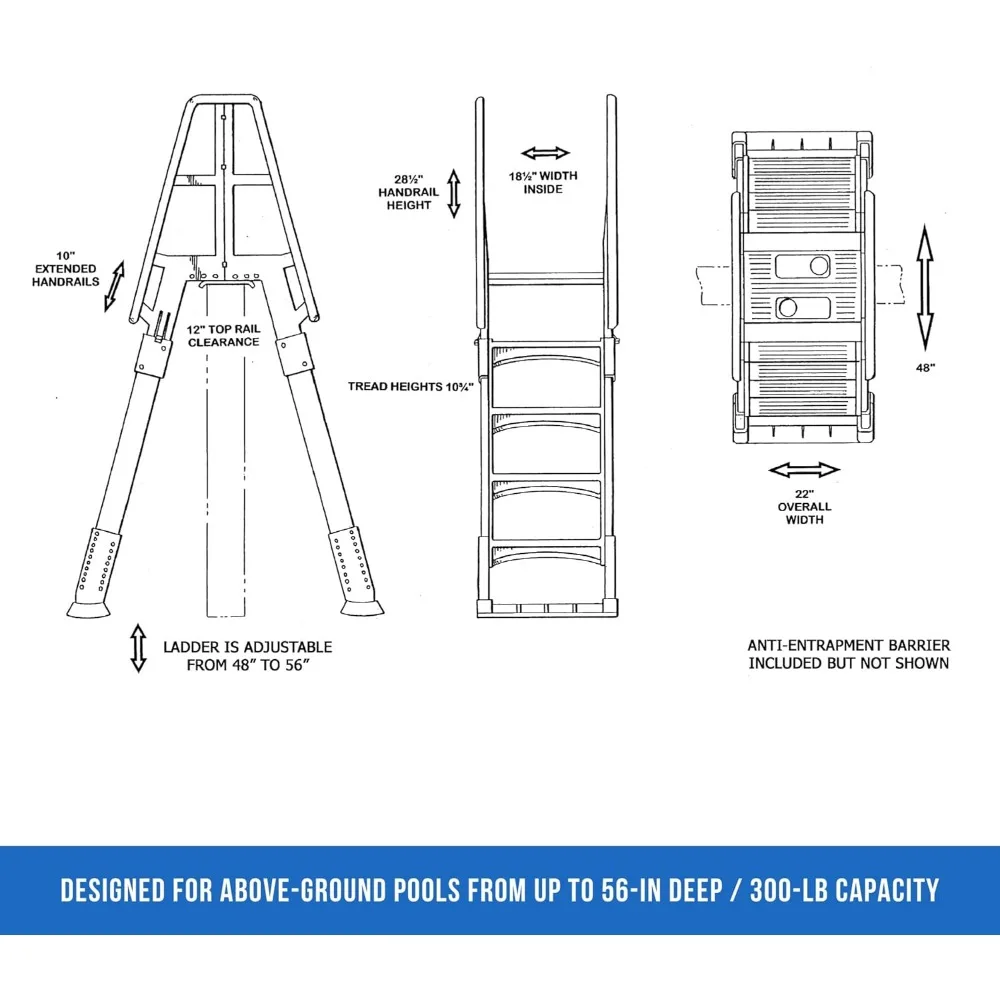 10" EXTENDED HANDRAILS

12" TOP RAIL CLEARANCE

LADDER IS ADJUSTABLE FROM 48" TO 56"

28½" HANDRAIL HEIGHT

18½" WIDTH INSIDE

TREAD HEIGHTS 10¾"

48"

22" OVERALL WIDTH

ANTI-ENTRAPMENT BARRIER INCLUDED BUT NOT SHOWN

DESIGNED FOR ABOVE-GROUND POOLS FROM UP TO 56-IN DEEP / 300-LB CAPACITY